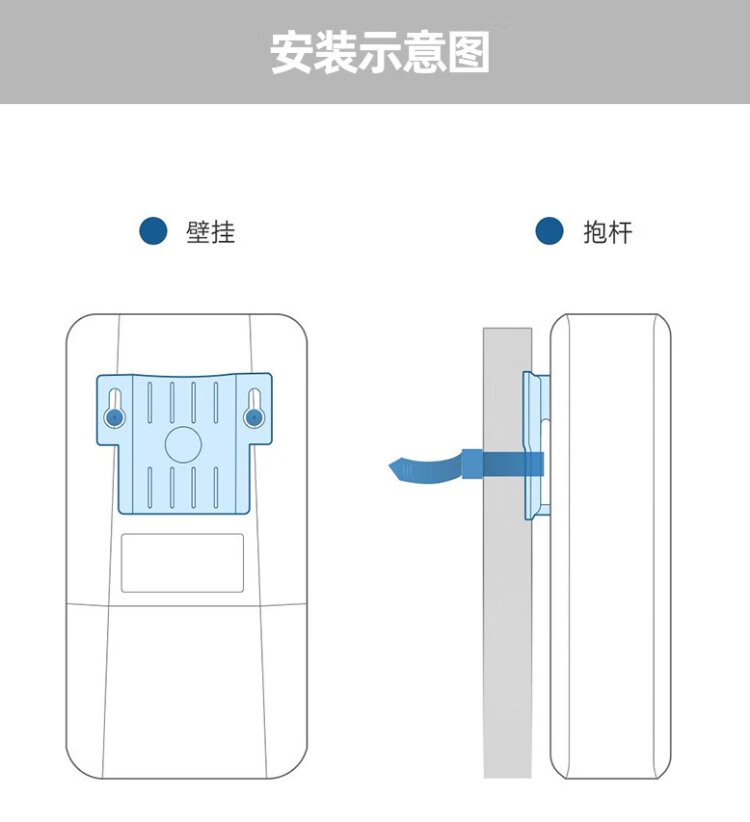 安装示意图

壁挂

抱杆