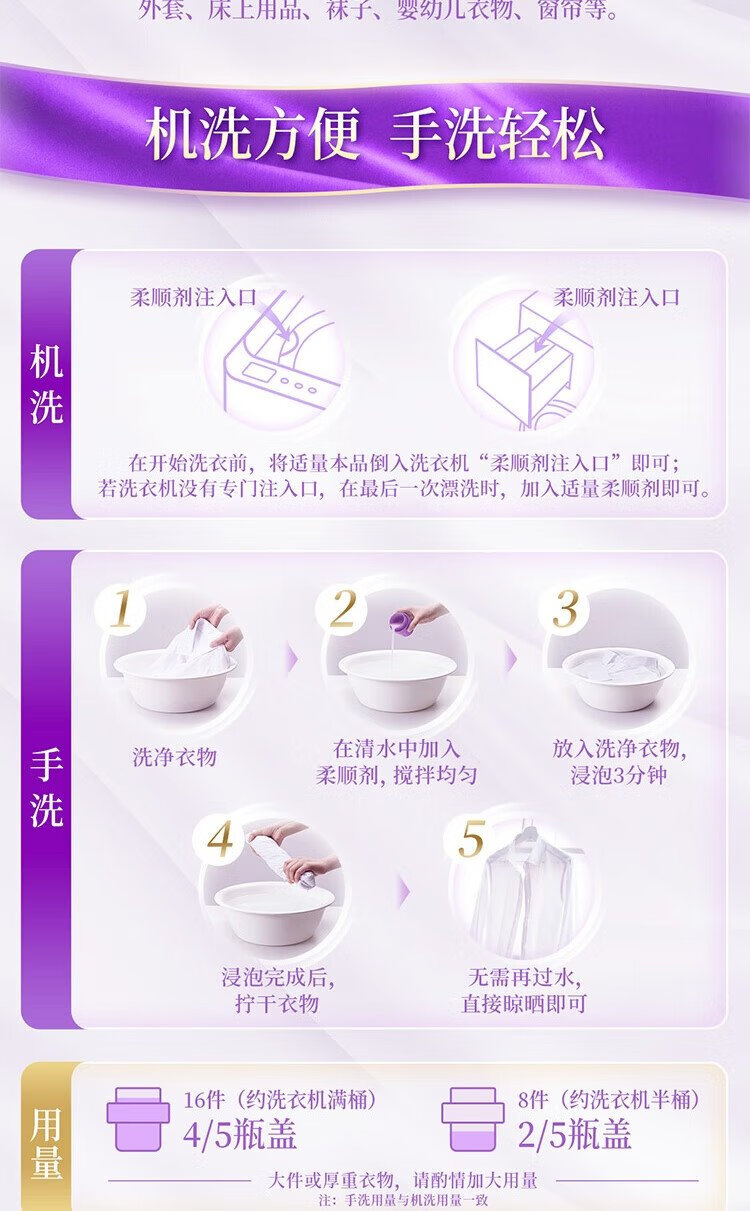 外套、床上用品、袜子、婴幼儿衣物、窗帘等。

机洗方便 手洗轻松

机洗

柔顺剂注入口

柔顺剂注入口

在开始洗衣前，将适量本品倒入洗衣机“柔顺剂注入口”即可；若洗衣机没有专门注入口，在最后一次漂洗时，加入适量柔顺剂即可。

手洗

1
洗净衣物

2
在清水中加入柔顺剂，搅拌均匀

3
放入洗净衣物，浸泡3分钟

4
浸泡完成后，拧干衣物

5
无需再过水，直接晾晒即可

用量

16件（约洗衣机满桶）
4/5瓶盖

8件（约洗衣机半桶）
2/5瓶盖

大件或厚重衣物，请酌情加大用量
注：手洗用量与机洗用量一致