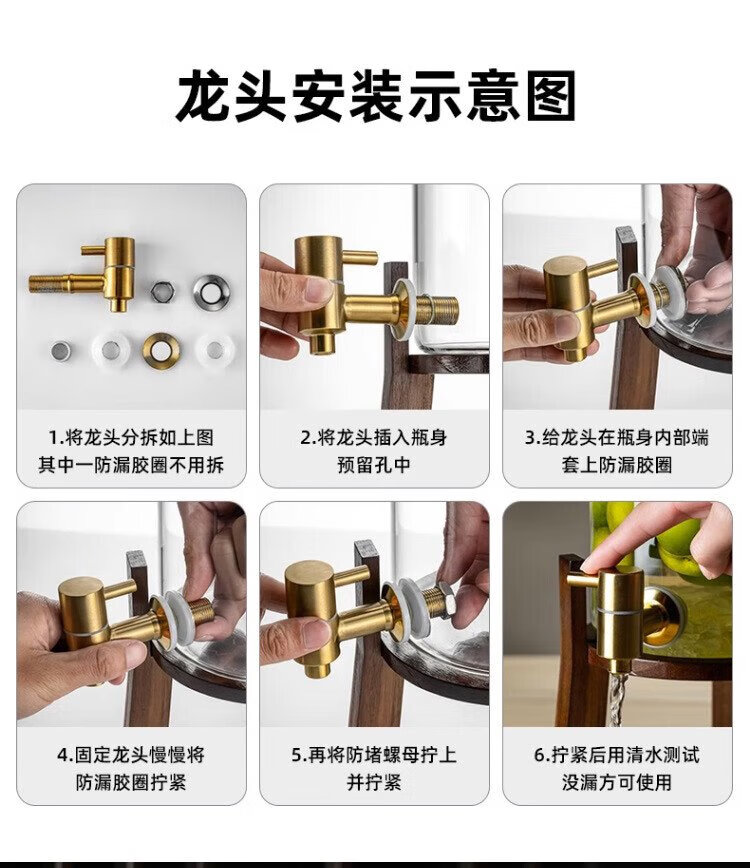 龙头安装示意图

1.将龙头分拆如上图
其中一防漏胶圈不用拆

2.将龙头插入瓶身
预留孔中

3.给龙头在瓶身内部端
套上防漏胶圈

4.固定龙头慢慢将
防漏胶圈拧紧

5.再将防堵螺母拧上
并拧紧

6.拧紧后用清水测试
没漏方可使用