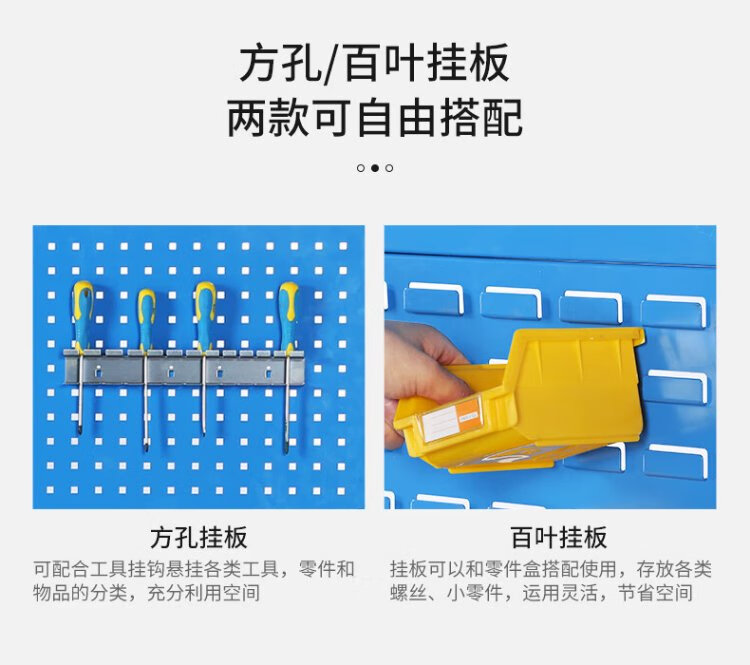 方孔/百叶挂板
两款可自由搭配

方孔挂板
可配合工具挂钩悬挂各类工具，零件和物品的分类，充分利用空间

百叶挂板
挂板可以和零件盒搭配使用，存放各类螺丝、小零件，运用灵活，节省空间