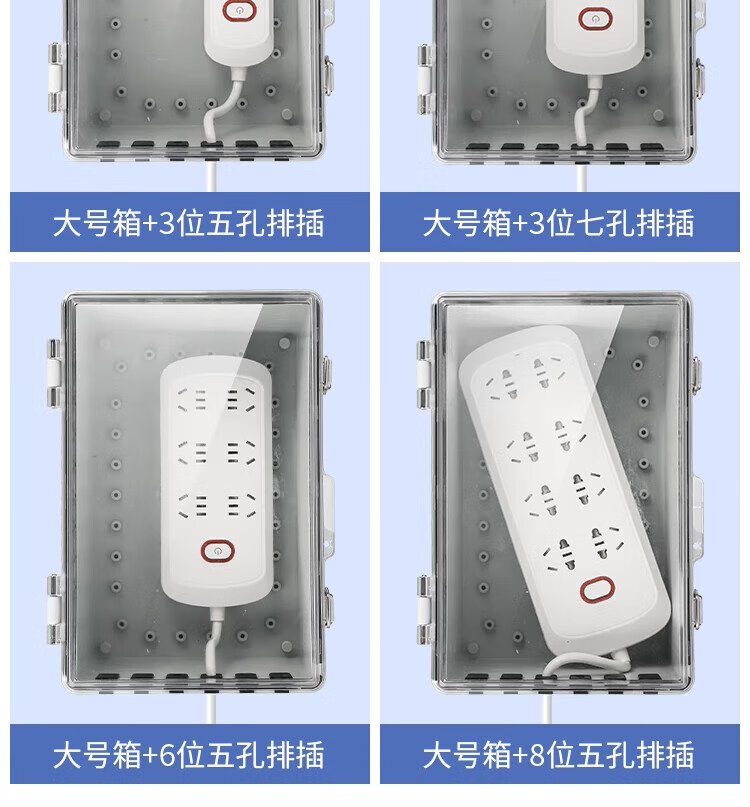 大号箱+3位五孔排插

大号箱+3位七孔排插

大号箱+6位五孔排插

大号箱+8位五孔排插