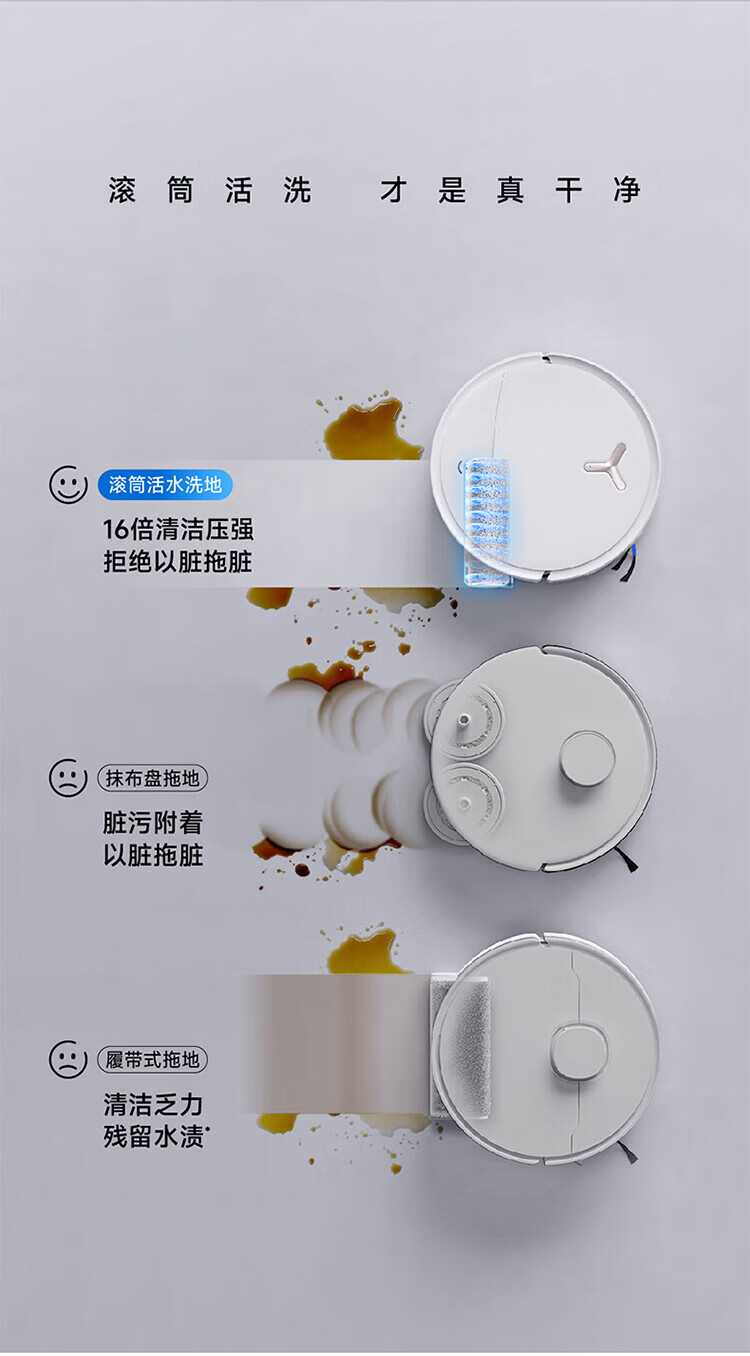 滚筒活洗 才是真干净

滚筒活水洗地
16倍清洁压强
拒绝以脏拖脏

抹布盘拖地
脏污附着
以脏拖脏

履带式拖地
清洁乏力
残留水渍*