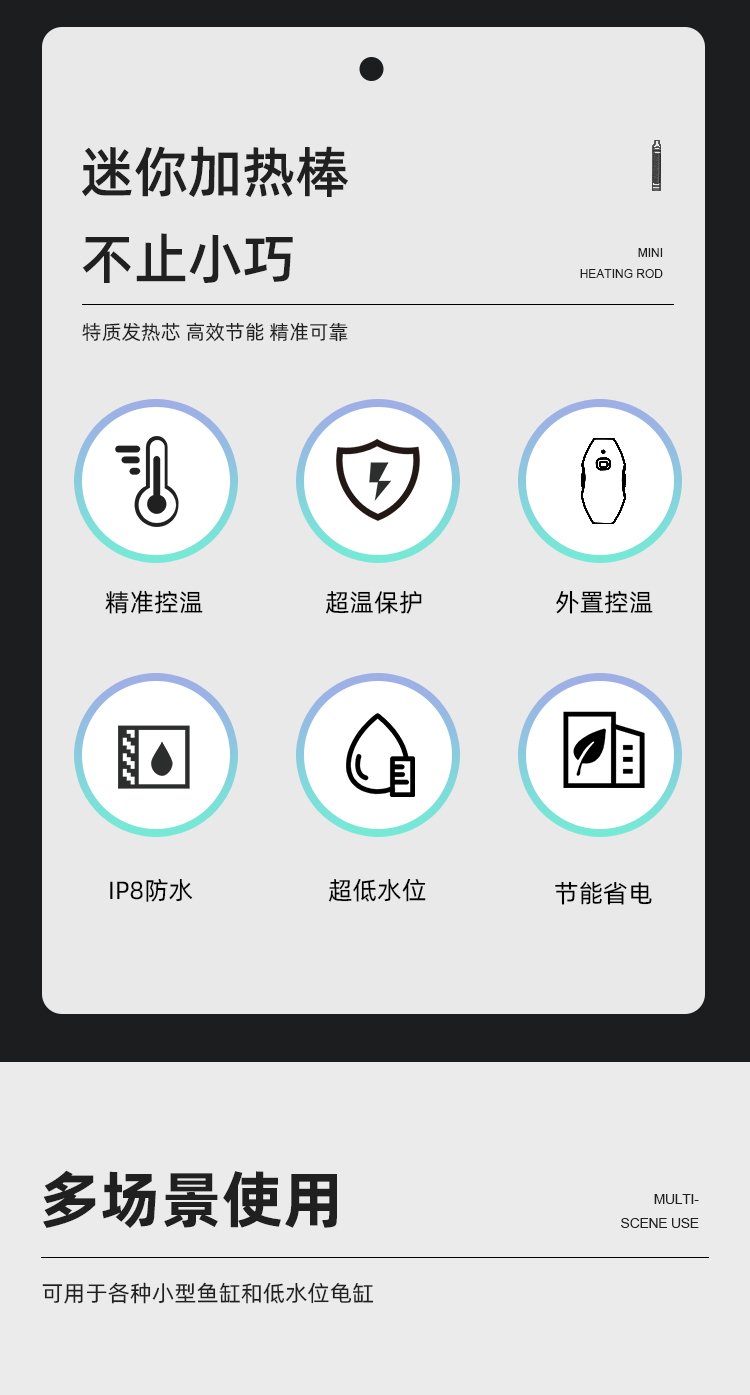 迷你加热棒

不止小巧

MINI
HEATING ROD

特质发热芯 高效节能 精准可靠

精准控温 超温保护 外置控温

IP8防水 超低水位 节能省电

多场景使用

MULTI-
SCENE USE

可用于各种小型鱼缸和低水位龟缸