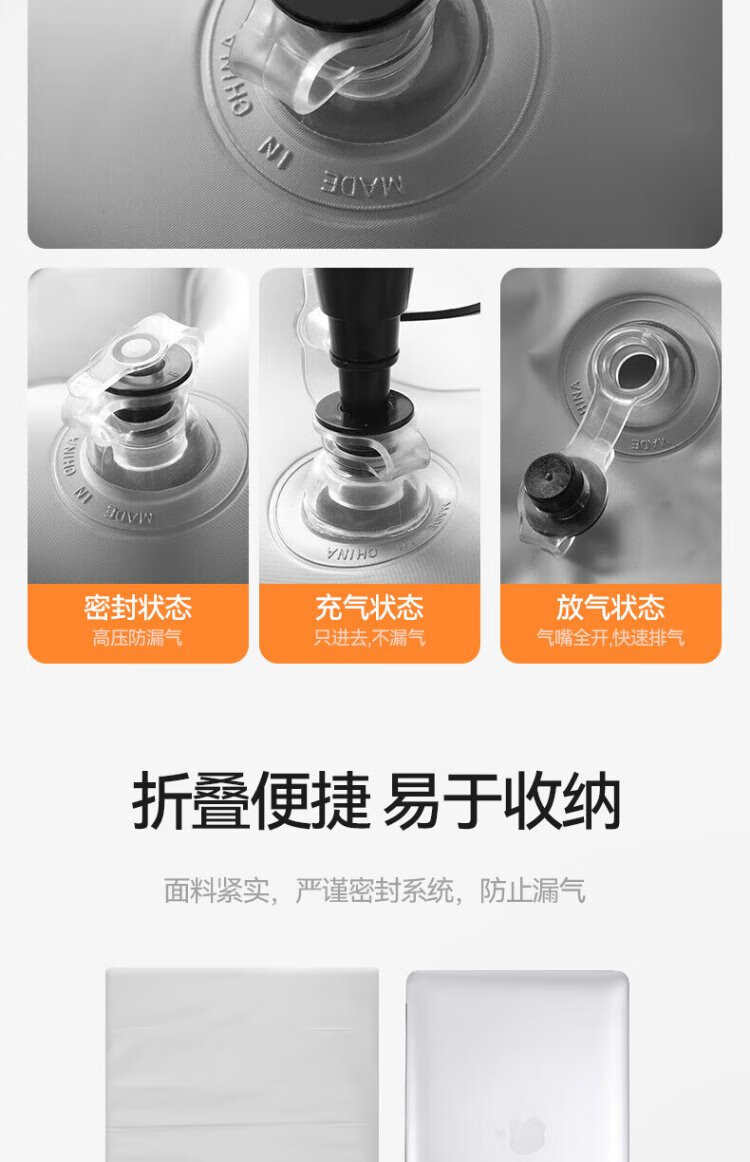 MADE IN CHINA

MADE IN CHINA

CHINA

CHINA MADE

密封状态
高压防漏气

充气状态
只进去,不漏气

放气状态
气嘴全开,快速排气

折叠便捷 易于收纳

面料紧实，严谨密封系统，防止漏气