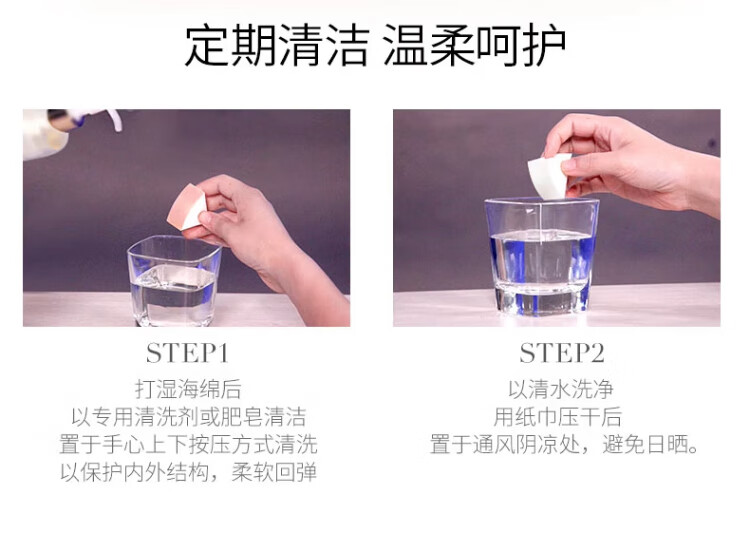 定期清洁 温柔呵护

STEP1

打湿海绵后
以专用清洗剂或肥皂清洁
置于手心上下按压方式清洗
以保护内外结构，柔软回弹

STEP2

以清水洗净
用纸巾压干后
置于通风阴凉处，避免日晒。