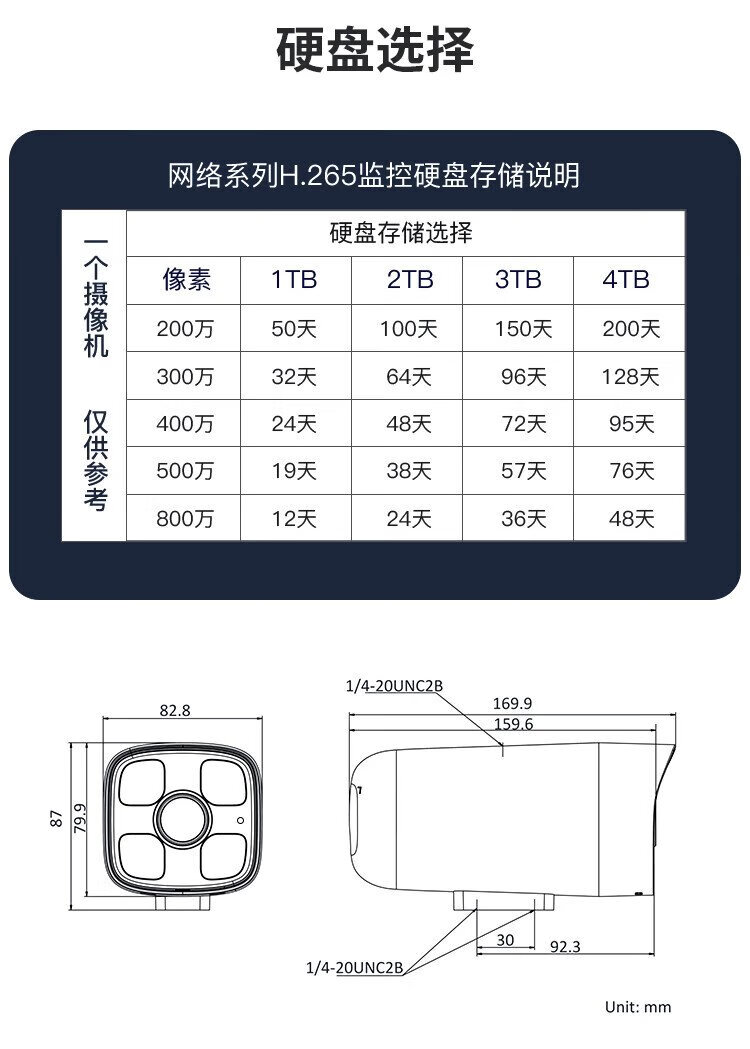 硬盘选择

网络系列H.265监控硬盘存储说明

一个摄像机 仅供参考

| 硬盘存储选择 | | | | |
|---|---|---|---|---|
| 像素 | 1TB | 2TB | 3TB | 4TB |
| 200万 | 50天 | 100天 | 150天 | 200天 |
| 300万 | 32天 | 64天 | 96天 | 128天 |
| 400万 | 24天 | 48天 | 72天 | 95天 |
| 500万 | 19天 | 38天 | 57天 | 76天 |
| 800万 | 12天 | 24天 | 36天 | 48天 |

82.8
87
79.9

1/4-20UNC2B
169.9
159.6
30
92.3
1/4-20UNC2B

Unit: mm