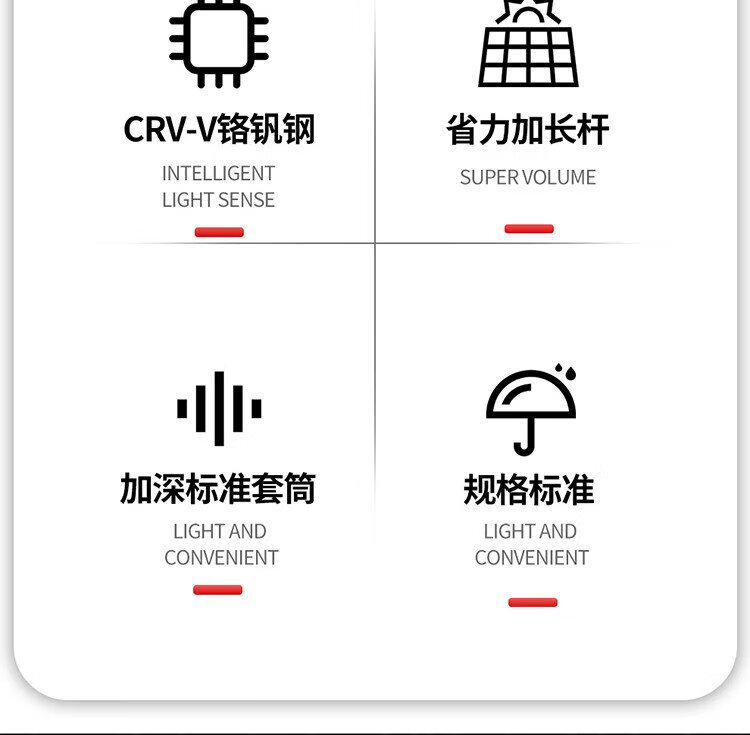 CRV-V铬钒钢

INTELLIGENT
LIGHT SENSE

省力加长杆

SUPER VOLUME

加深标准套筒

LIGHT AND
CONVENIENT

规格标准

LIGHT AND
CONVENIENT