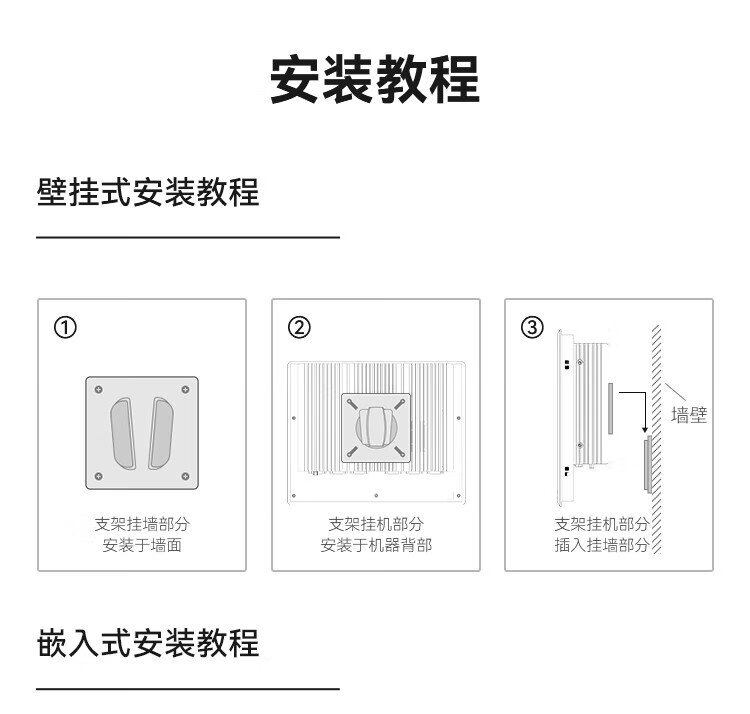 安装教程

壁挂式安装教程

①

支架挂墙部分
安装于墙面

②

支架挂机部分
安装于机器背部

③

墙壁

支架挂机部分
插入挂墙部分

嵌入式安装教程