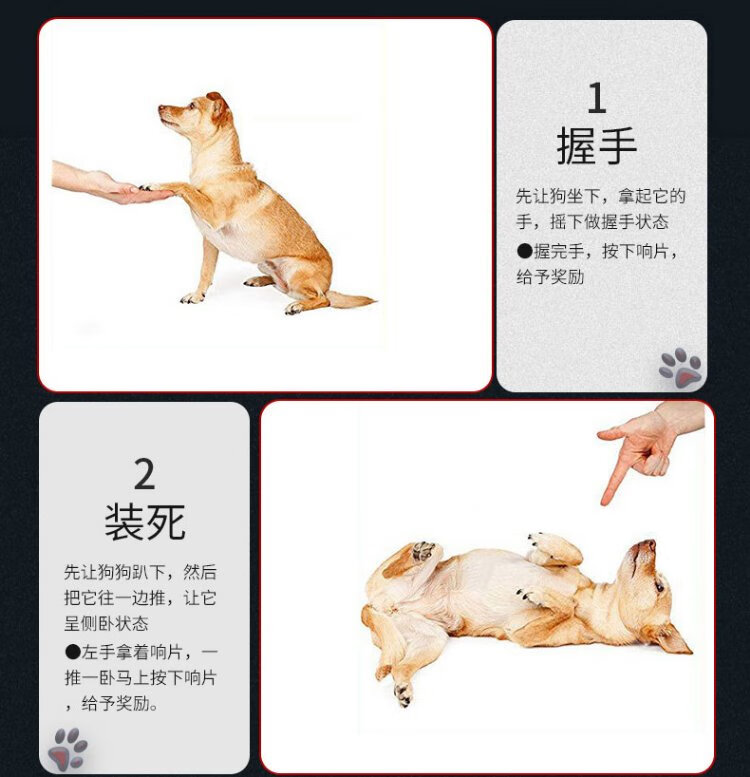 1
握手

先让狗坐下，拿起它的手，摇下做握手状态
●握完手，按下响片，给予奖励

2
装死

先让狗狗趴下，然后把它往一边推，让它呈侧卧状态
●左手拿着响片，一推一卧马上按下响片，给予奖励。