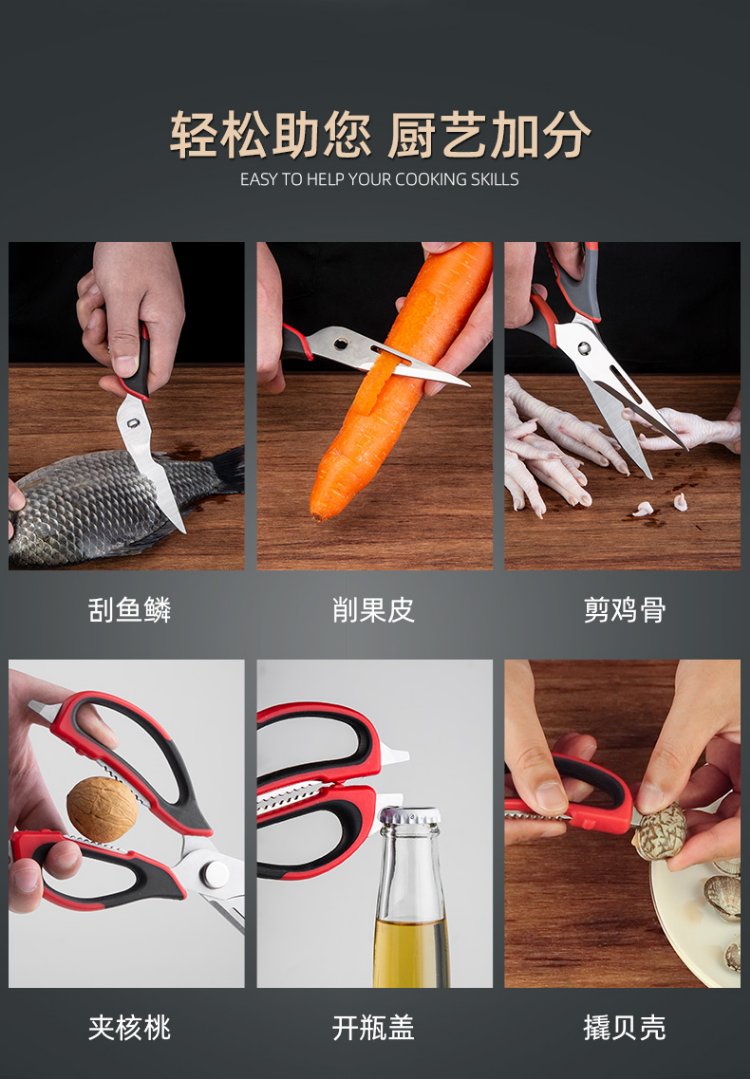 轻松助您 厨艺加分
EASY TO HELP YOUR COOKING SKILLS

刮鱼鳞

削果皮

剪鸡骨

夹核桃

开瓶盖

撬贝壳