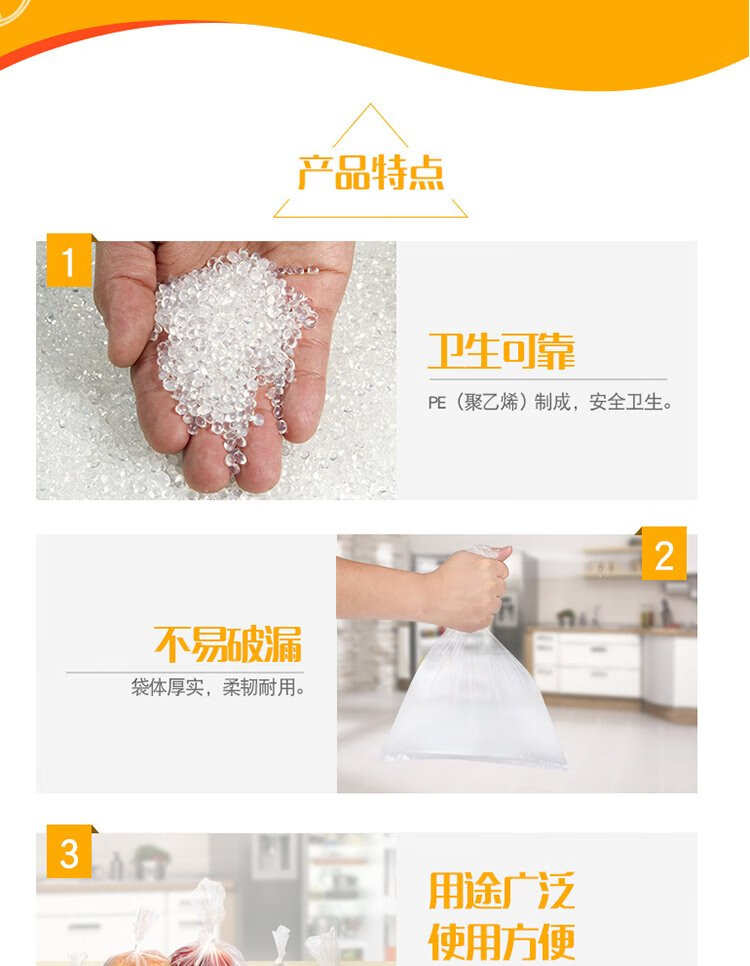 产品特点

1

卫生可靠

PE（聚乙烯）制成，安全卫生。

2

不易破漏

袋体厚实，柔韧耐用。

3

用途广泛
使用方便