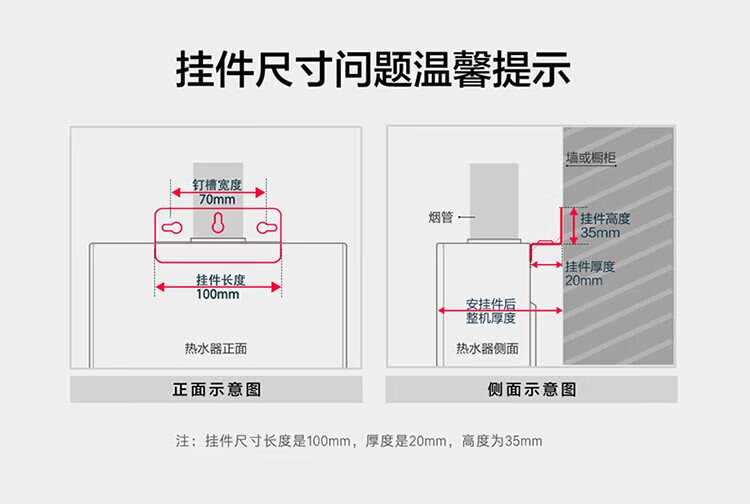 挂件尺寸问题温馨提示

钉槽宽度
70mm

挂件长度
100mm

热水器正面

正面示意图

墙或橱柜

烟管

挂件高度
35mm

挂件厚度
20mm

安挂件后
整机厚度

热水器侧面

侧面示意图

注：挂件尺寸长度是100mm，厚度是20mm，高度为35mm