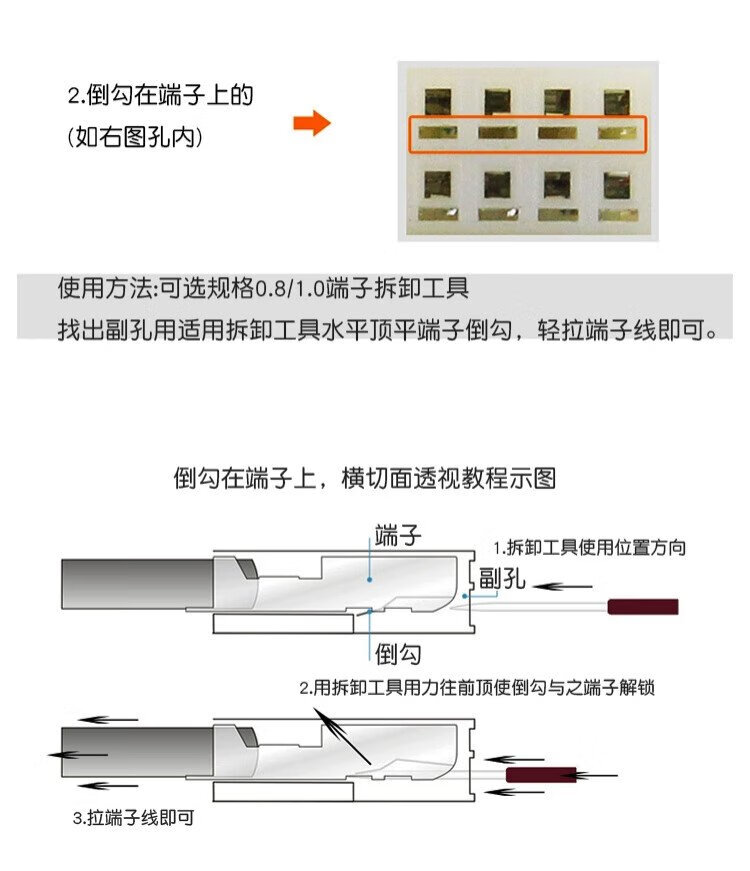 2.倒勾在端子上的
(如右图孔内)

使用方法:可选规格0.8/1.0端子拆卸工具
找出副孔用适用拆卸工具水平顶平端子倒勾，轻拉端子线即可。

倒勾在端子上，横切面透视教程示图

端子
1.拆卸工具使用位置方向
副孔
倒勾
2.用拆卸工具用力往前顶使倒勾与之端子解锁
3.拉端子线即可