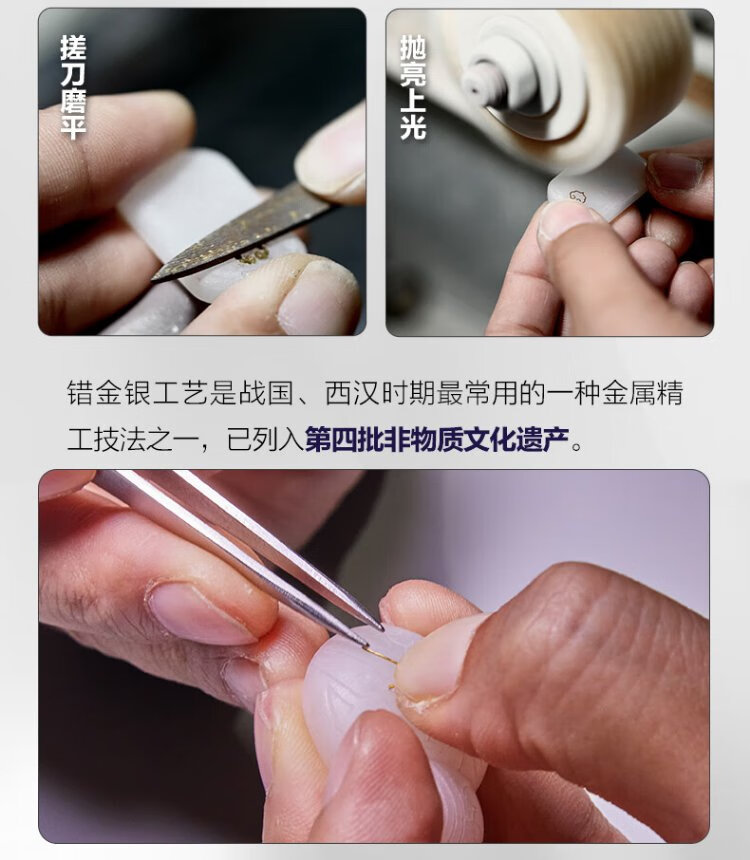 搓刀磨平

抛亮上光

错金银工艺是战国、西汉时期最常用的一种金属精工技法之一，已列入第四批非物质文化遗产。