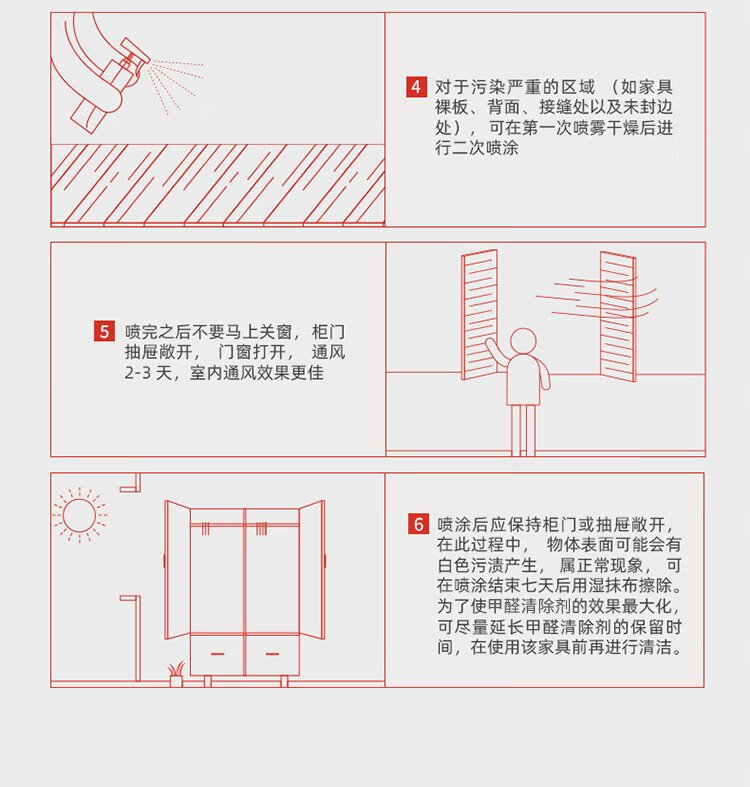 4 对于污染严重的区域 （如家具裸板、背面、接缝处以及未封边处）， 可在第一次喷雾干燥后进行二次喷涂

5 喷完之后不要马上关窗， 柜门抽屉敞开， 门窗打开， 通风 2-3 天，室内通风效果更佳

6 喷涂后应保持柜门或抽屉敞开，在此过程中， 物体表面可能会有白色污渍产生， 属正常现象， 可在喷涂结束七天后用湿抹布擦除。为了使甲醛清除剂的效果最大化，可尽量延长甲醛清除剂的保留时间，在使用该家具前再进行清洁。