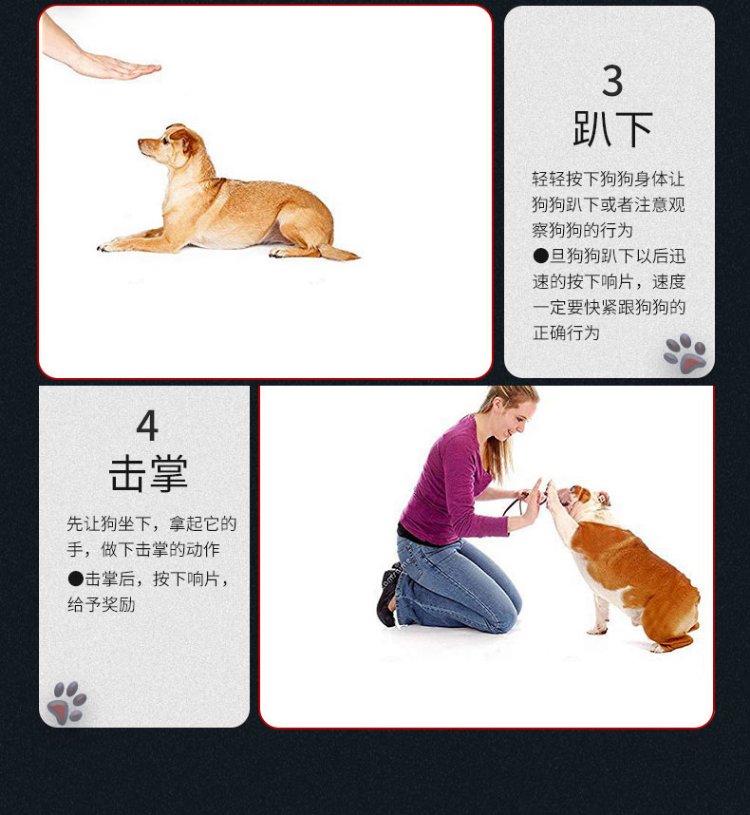 3
趴下

轻轻按下狗狗身体让狗狗趴下或者注意观察狗狗的行为
●旦狗狗趴下以后迅速的按下响片，速度一定要快紧跟狗狗的正确行为

4
击掌

先让狗坐下，拿起它的手，做下击掌的动作
●击掌后，按下响片，给予奖励