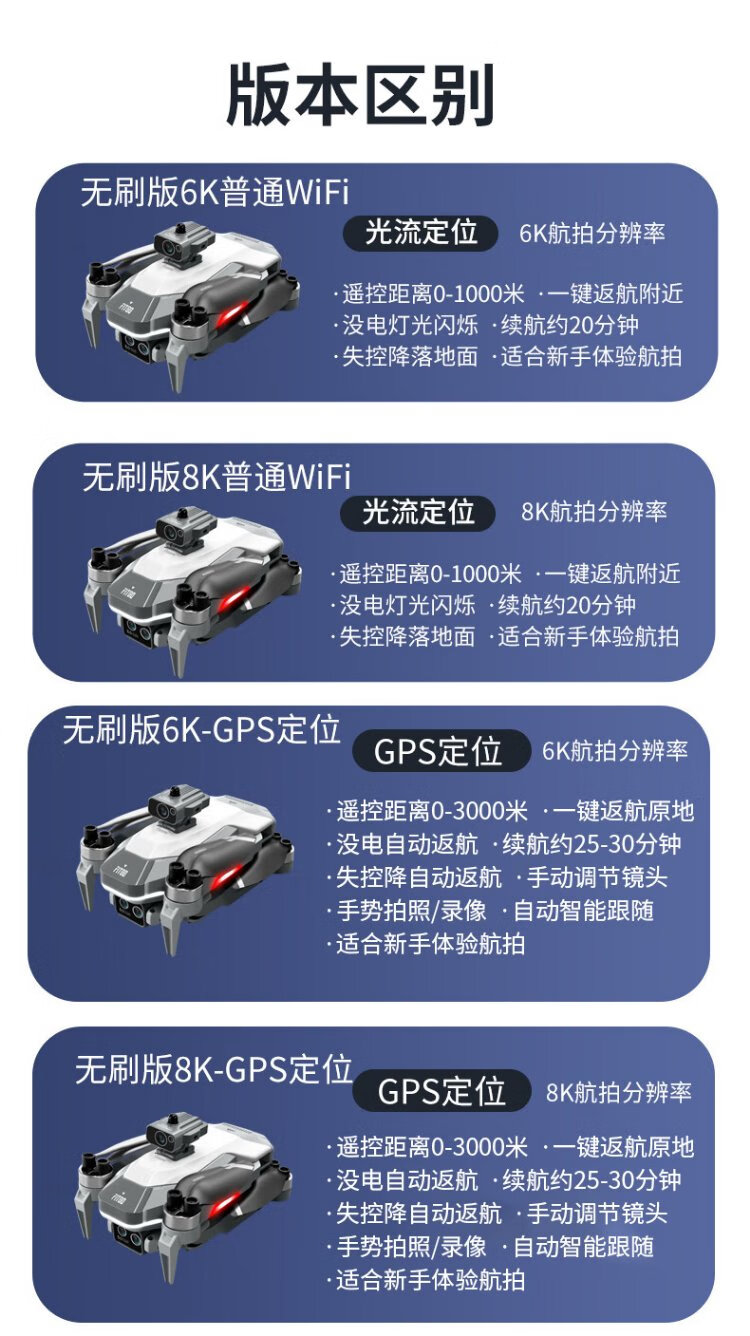 版本区别

无刷版6K普通WiFi
光流定位 6K航拍分辨率
·遥控距离0-1000米 ·一键返航附近
·没电灯光闪烁 ·续航约20分钟
·失控降落地面 ·适合新手体验航拍

无刷版8K普通WiFi
光流定位 8K航拍分辨率
·遥控距离0-1000米 ·一键返航附近
·没电灯光闪烁 ·续航约20分钟
·失控降落地面 ·适合新手体验航拍

无刷版6K-GPS定位
GPS定位 6K航拍分辨率
·遥控距离0-3000米 ·一键返航原地
·没电自动返航 ·续航约25-30分钟
·失控降自动返航 ·手动调节镜头
·手势拍照/录像 ·自动智能跟随
·适合新手体验航拍

无刷版8K-GPS定位
GPS定位 8K航拍分辨率
·遥控距离0-3000米 ·一键返航原地
·没电自动返航 ·续航约25-30分钟
·失控降自动返航 ·手动调节镜头
·手势拍照/录像 ·自动智能跟随
·适合新手体验航拍