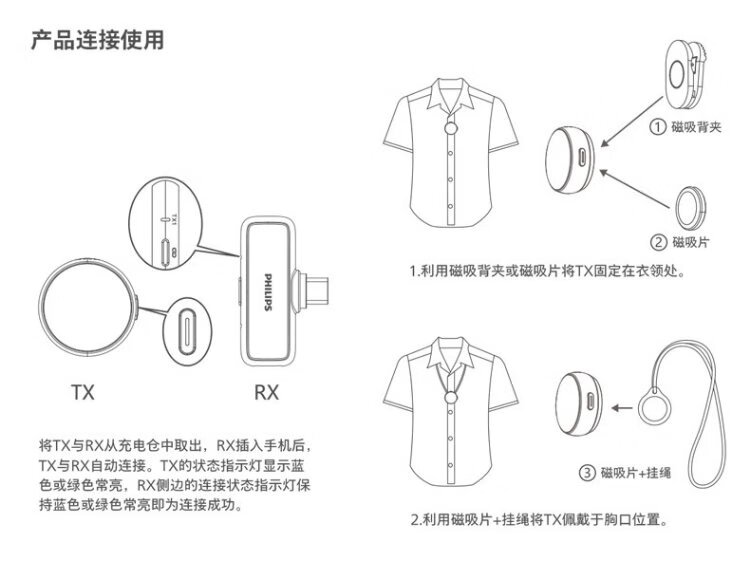 产品连接使用

TX1

PHILIPS

TX

RX

将TX与RX从充电仓中取出，RX插入手机后，TX与RX自动连接。TX的状态指示灯显示蓝色或绿色常亮，RX侧边的连接状态指示灯保持蓝色或绿色常亮即为连接成功。

① 磁吸背夹

② 磁吸片

1.利用磁吸背夹或磁吸片将TX固定在衣领处。

③ 磁吸片+挂绳

2.利用磁吸片+挂绳将TX佩戴于胸口位置。