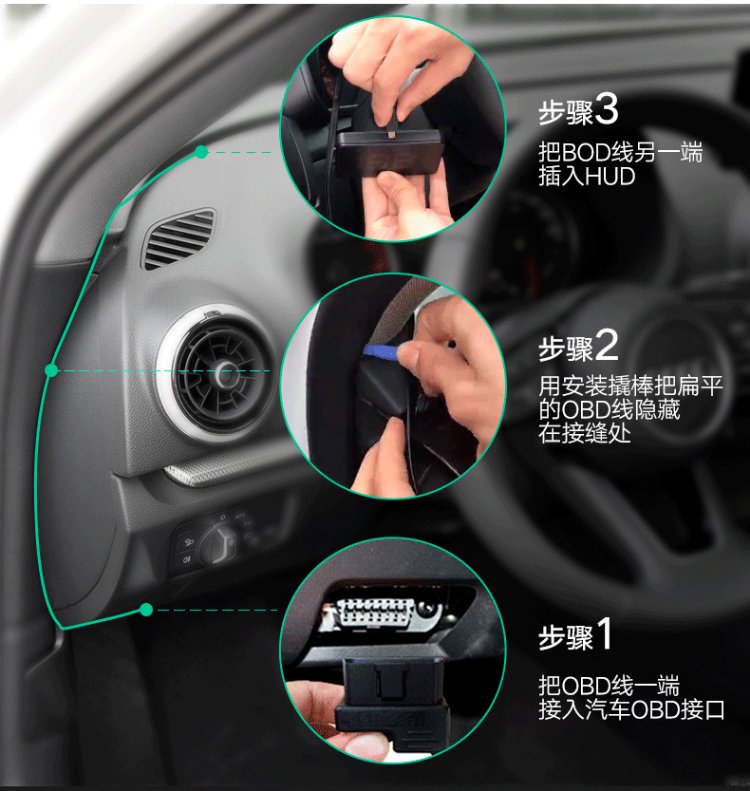 步骤3
把BOD线另一端插入HUD

步骤2
用安装撬棒把扁平的OBD线隐藏在接缝处

步骤1
把OBD线一端接入汽车OBD接口