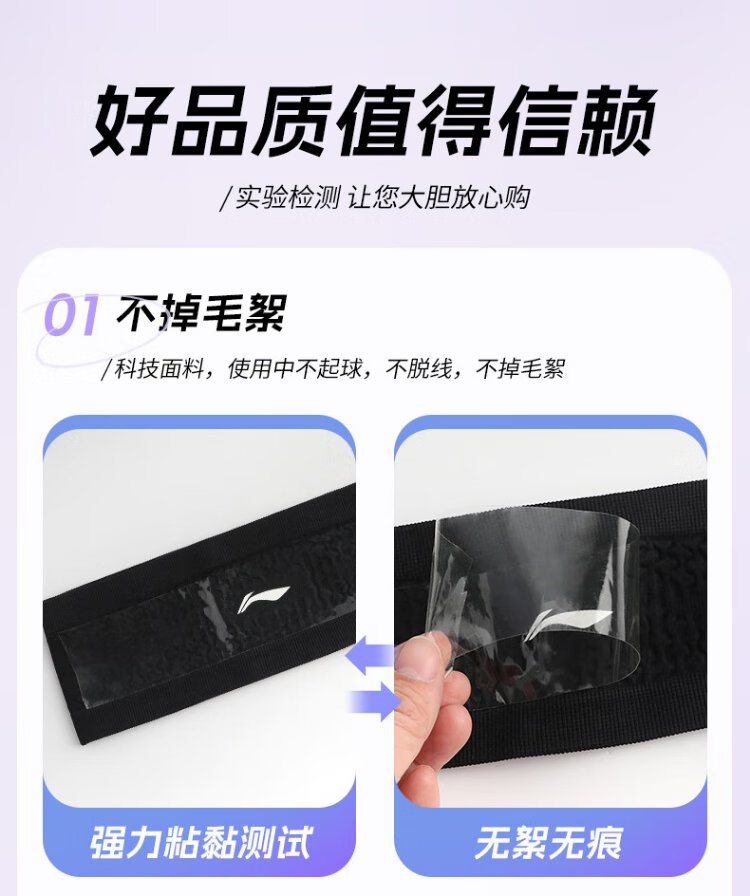 好品质值得信赖

/实验检测 让您大胆放心购

01 不掉毛絮

/科技面料，使用中不起球，不脱线，不掉毛絮

强力粘黏测试

无絮无痕