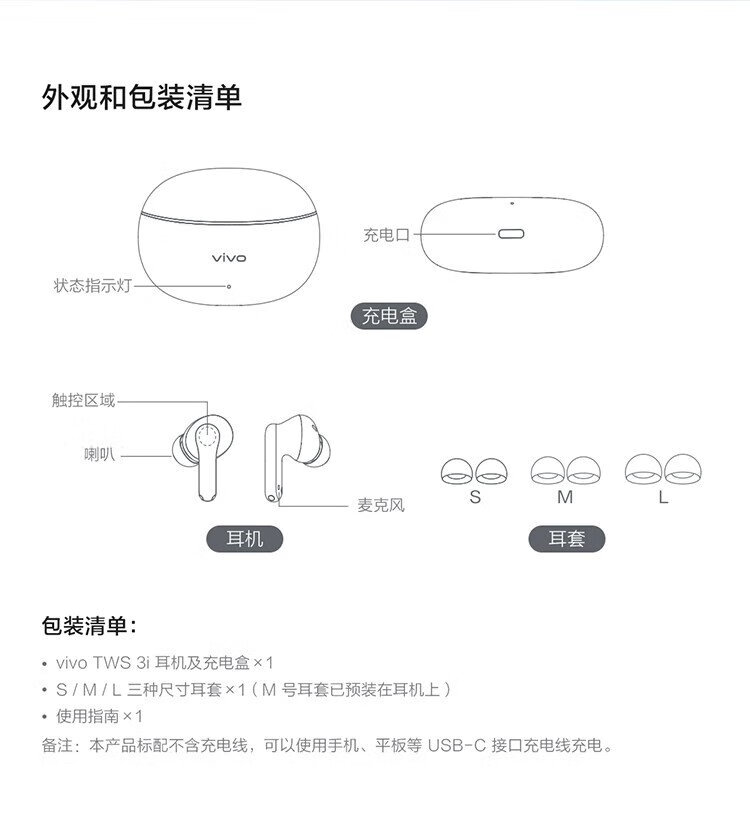 外观和包装清单

vivo

状态指示灯

充电口

充电盒

触控区域

喇叭

麦克风

耳机

S M L

耳套

包装清单：

• vivo TWS 3i 耳机及充电盒 ×1
• S / M / L 三种尺寸耳套 ×1（M 号耳套已预装在耳机上）
• 使用指南 ×1

备注：本产品标配不含充电线，可以使用手机、平板等 USB-C 接口充电线充电。