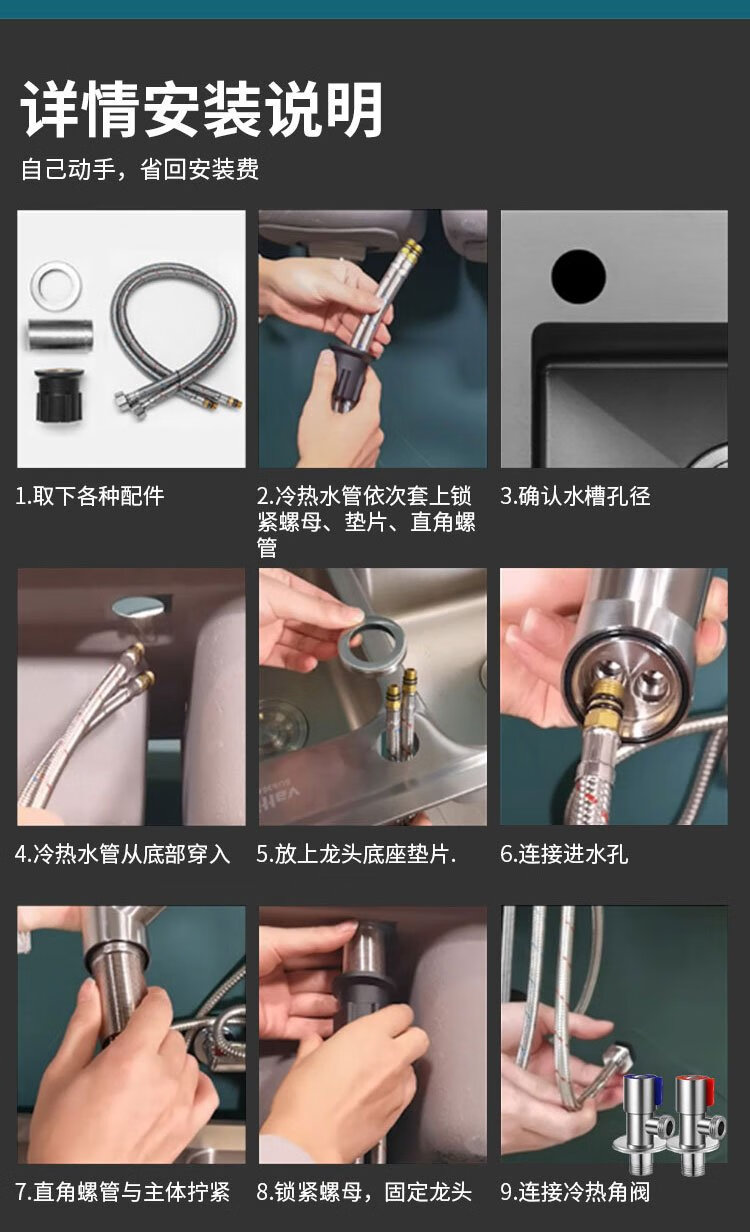 详情安装说明

自己动手，省回安装费

1.取下各种配件

2.冷热水管依次套上锁紧螺母、垫片、直角螺管

3.确认水槽孔径

4.冷热水管从底部穿入

5.放上龙头底座垫片.

6.连接进水孔

7.直角螺管与主体拧紧

8.锁紧螺母，固定龙头

9.连接冷热角阀