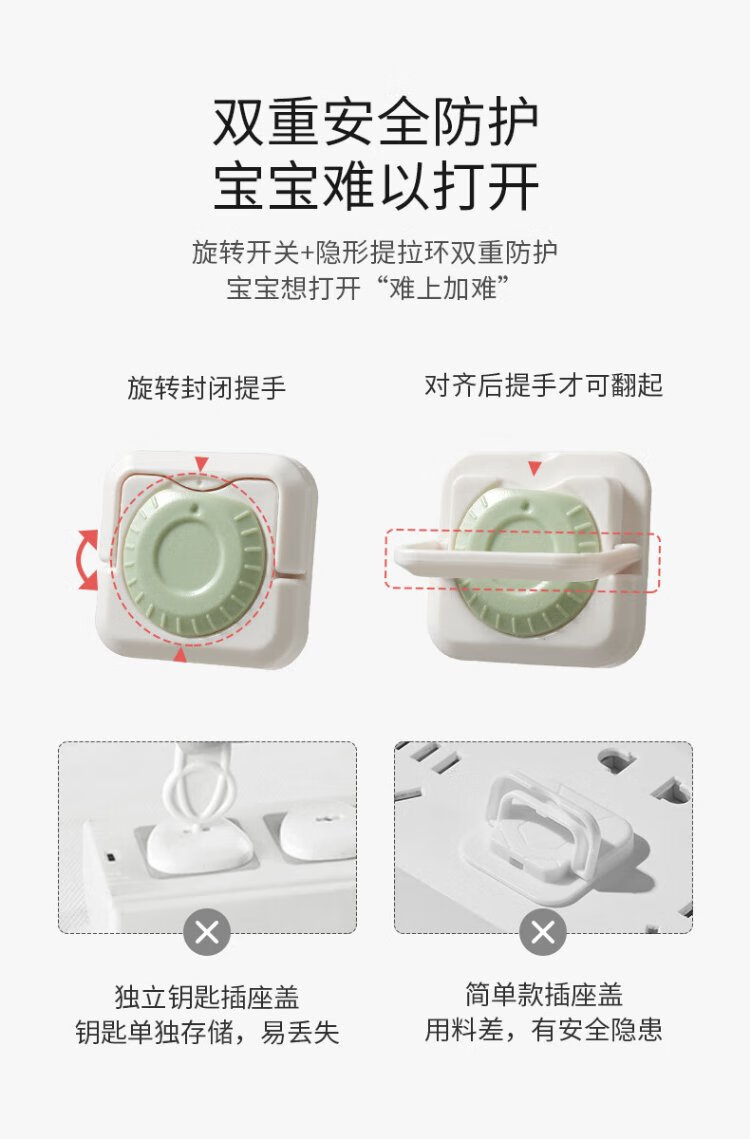 双重安全防护
宝宝难以打开

旋转开关+隐形提拉环双重防护
宝宝想打开“难上加难”

旋转封闭提手

对齐后提手才可翻起

独立钥匙插座盖
钥匙单独存储，易丢失

简单款插座盖
用料差，有安全隐患