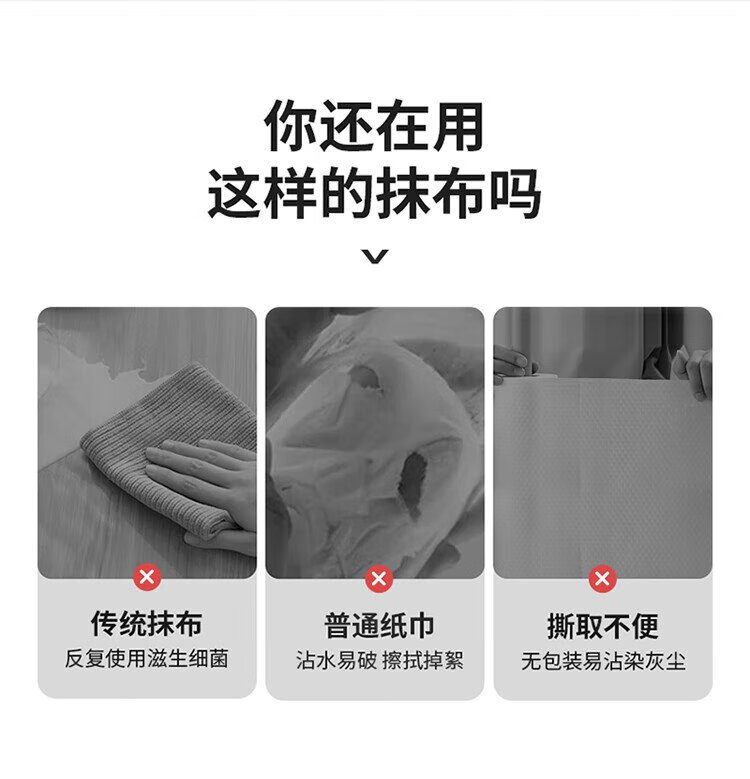 你还在用
这样的抹布吗

传统抹布
反复使用滋生细菌

普通纸巾
沾水易破 擦拭掉絮

撕取不便
无包装易沾染灰尘