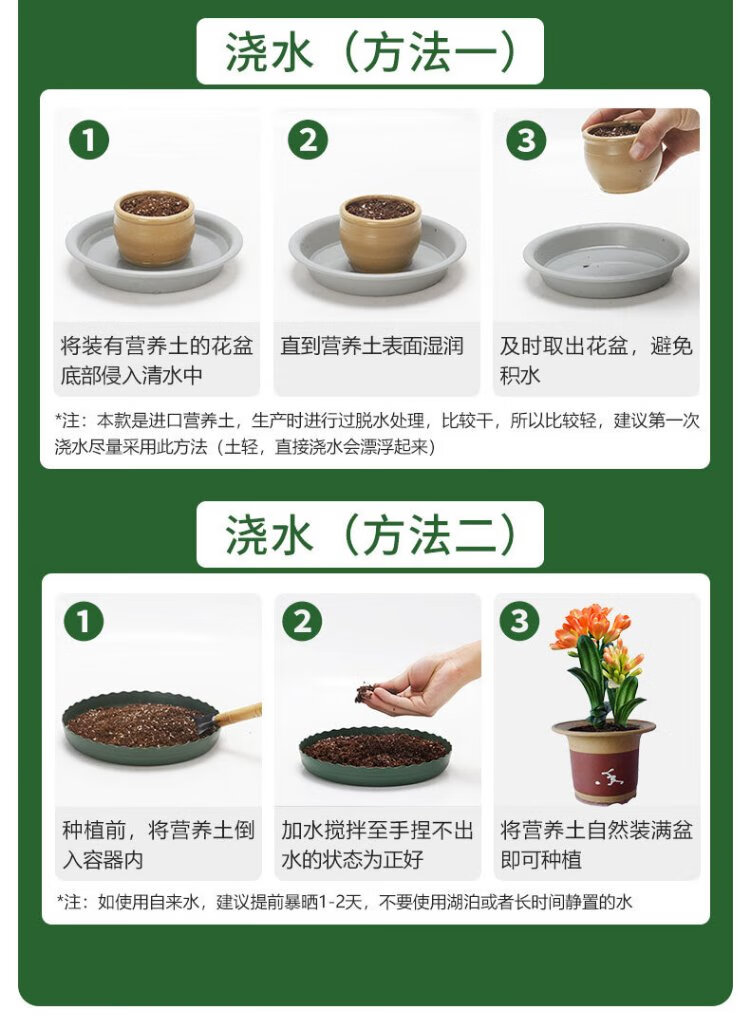 浇水（方法一）

1
将装有营养土的花盆底部侵入清水中

2
直到营养土表面湿润

3
及时取出花盆，避免积水

*注：本款是进口营养土，生产时进行过脱水处理，比较干，所以比较轻，建议第一次浇水尽量采用此方法（土轻，直接浇水会漂浮起来）

浇水（方法二）

1
种植前，将营养土倒入容器内

2
加水搅拌至手捏不出水的状态为正好

3
将营养土自然装满盆即可种植

*注：如使用自来水，建议提前暴晒1-2天，不要使用湖泊或者长时间静置的水