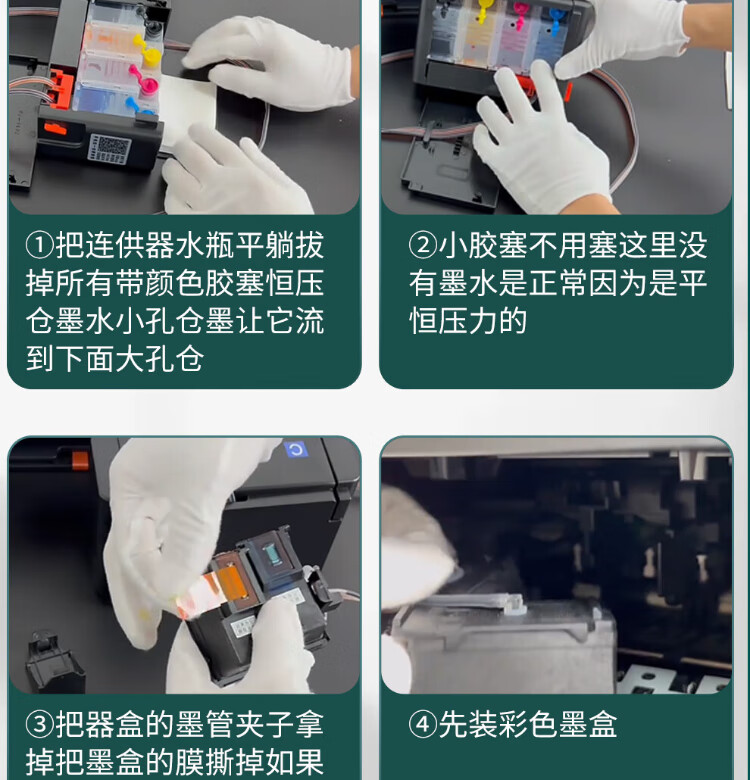 ①把连供器水瓶平躺拔掉所有带颜色胶塞恒压仓墨水小孔仓墨让它流到下面大孔仓

②小胶塞不用塞这里没有墨水是正常因为是平恒压力的

③把器盒的墨管夹子拿掉把墨盒的膜撕掉如果

④先装彩色墨盒