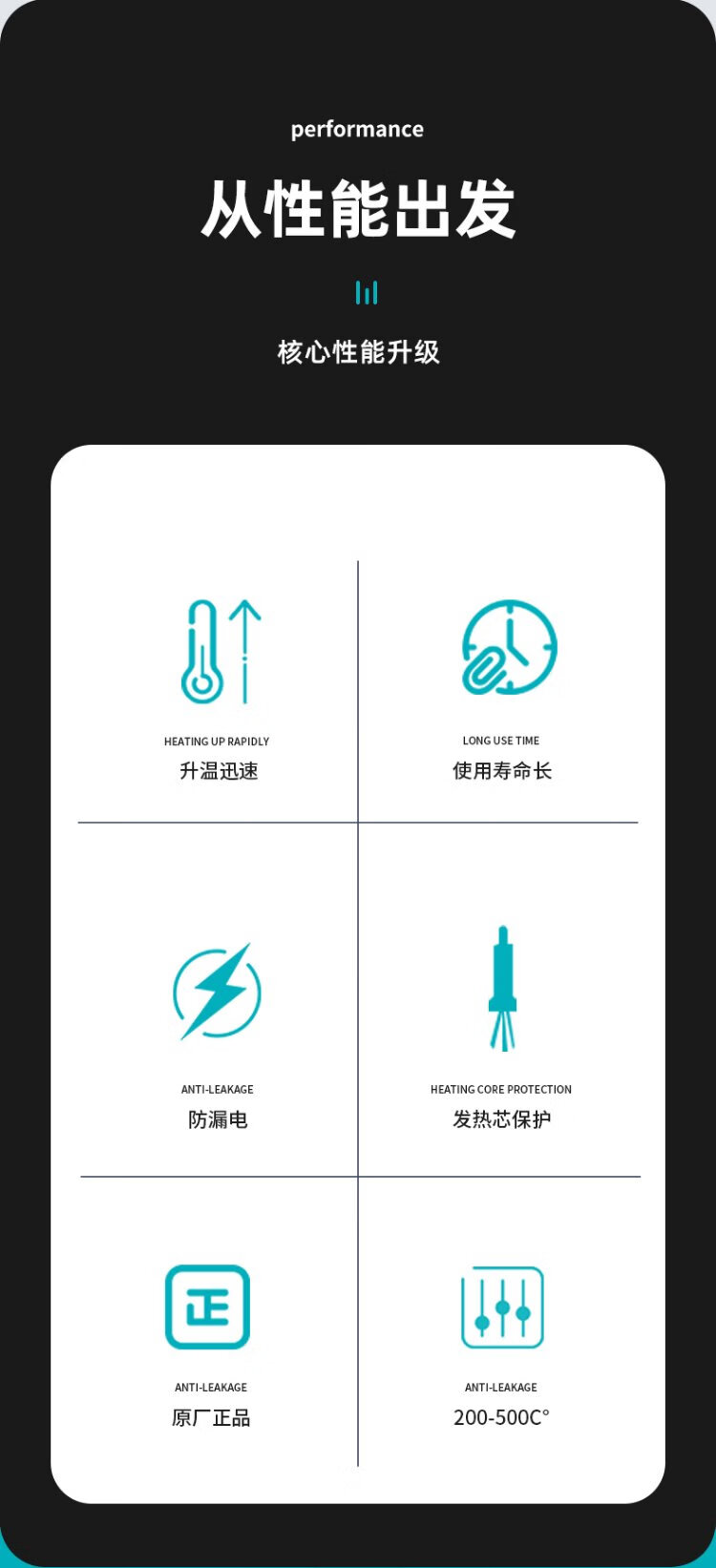 performance

从性能出发

核心性能升级

HEATING UP RAPIDLY
升温迅速

LONG USE TIME
使用寿命长

ANTI-LEAKAGE
防漏电

HEATING CORE PROTECTION
发热芯保护

正

ANTI-LEAKAGE
原厂正品

ANTI-LEAKAGE
200-500C°