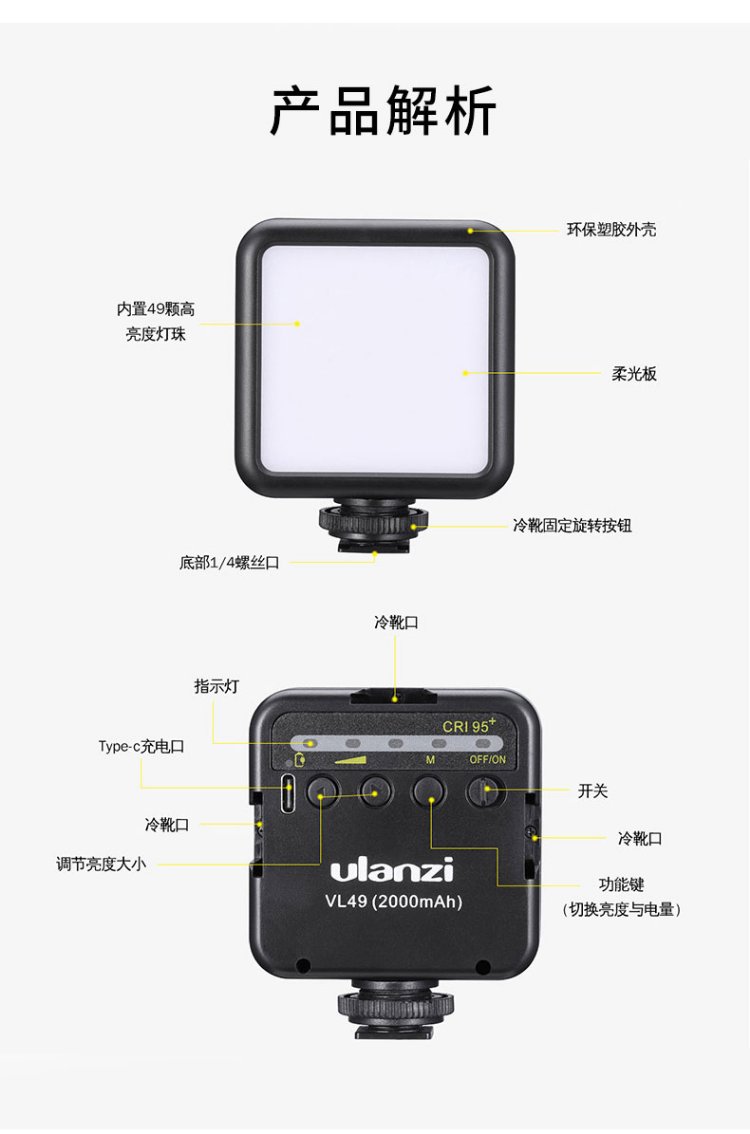 产品解析

环保塑胶外壳

内置49颗高亮度灯珠

柔光板

冷靴固定旋转按钮

底部1/4螺丝口

冷靴口

指示灯

CRI 95+

Type-c充电口

M

OFF/ON

开关

冷靴口

冷靴口

调节亮度大小

ulanzi

VL49 (2000mAh)

功能键
（切换亮度与电量）