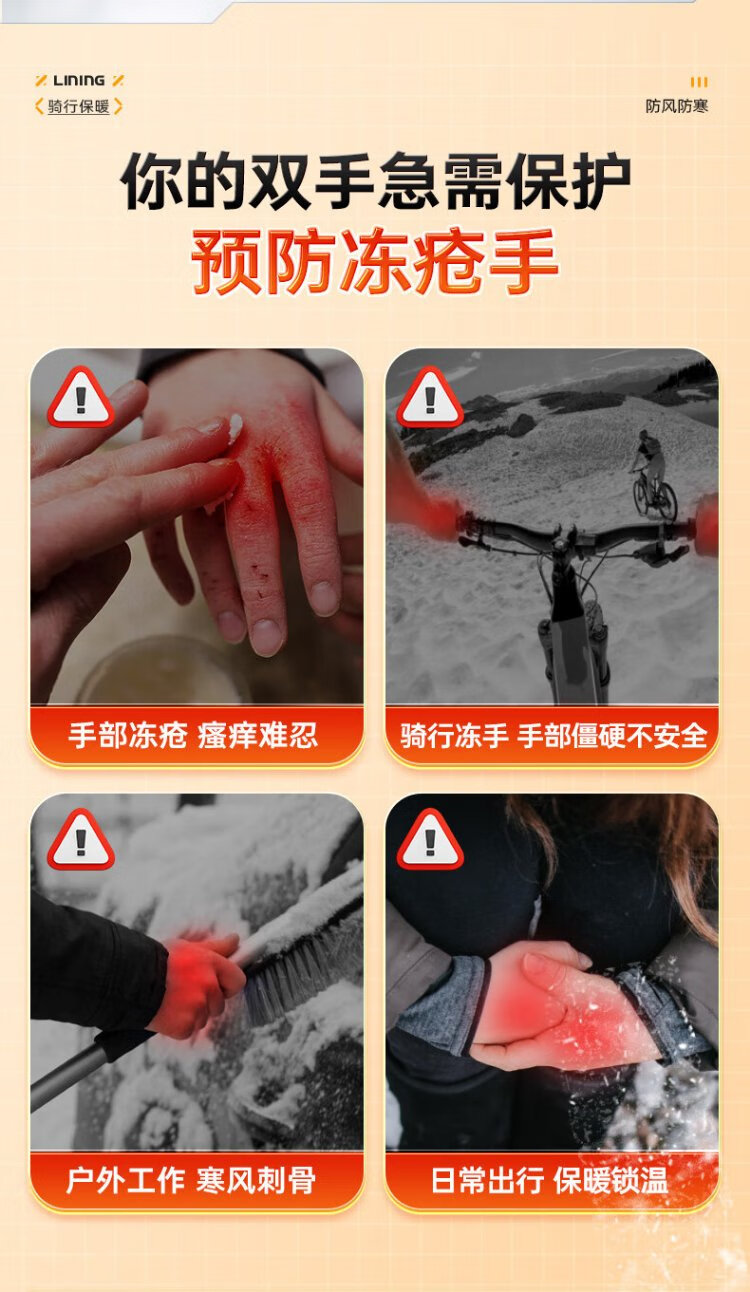 LINING
骑行保暖

防风防寒

你的双手急需保护
预防冻疮手

手部冻疮 瘙痒难忍

骑行冻手 手部僵硬不安全

户外工作 寒风刺骨

日常出行 保暖锁温