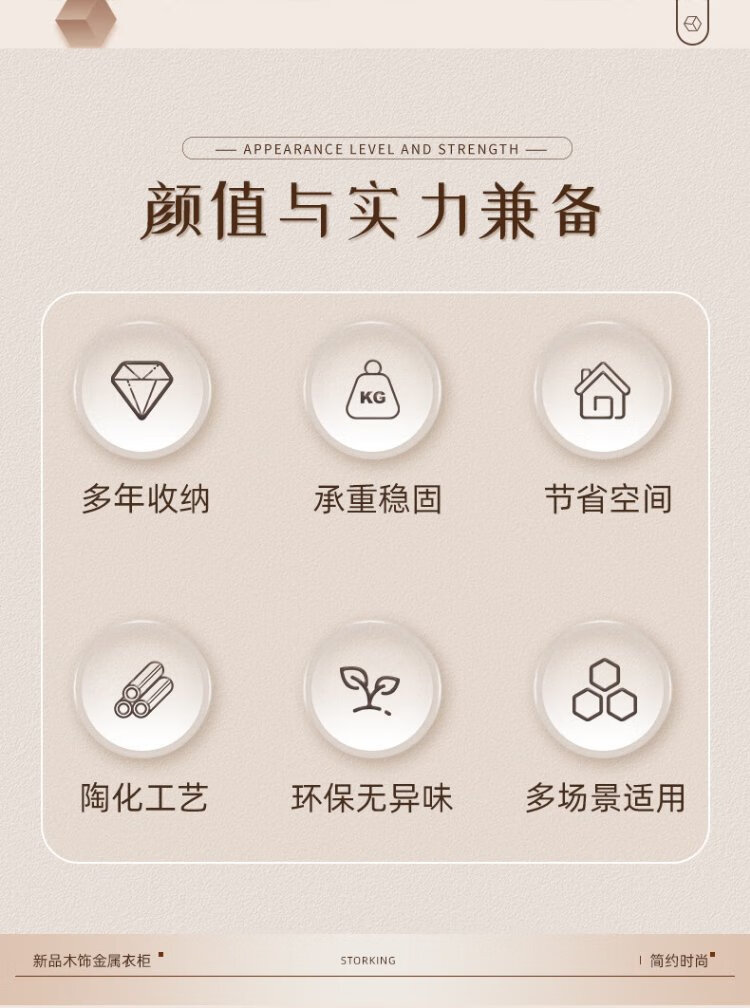 — APPEARANCE LEVEL AND STRENGTH —

颜值与实力兼备

KG

多年收纳

承重稳固

节省空间

陶化工艺

环保无异味

多场景适用

新品木饰金属衣柜

STORKING

简约时尚