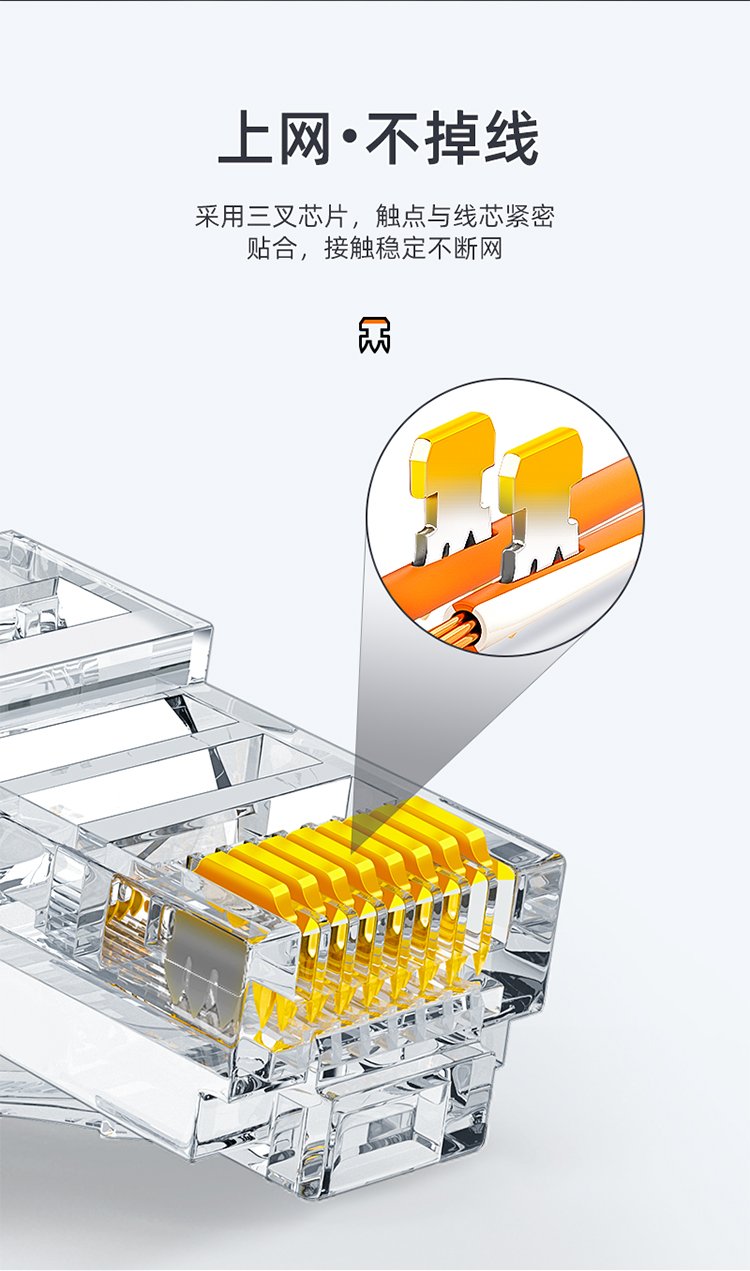 上网·不掉线

采用三叉芯片，触点与线芯紧密贴合，接触稳定不断网