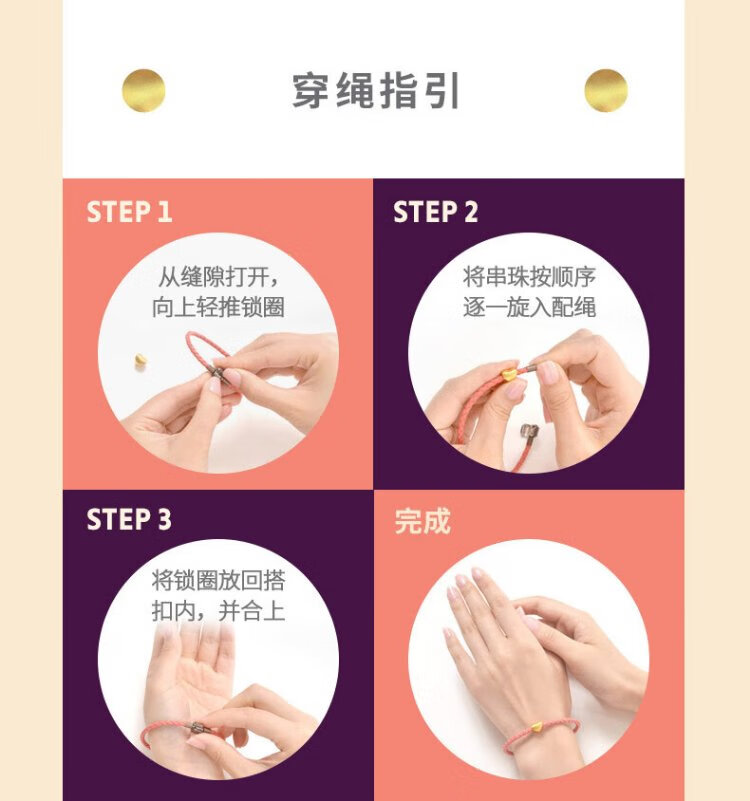 穿绳指引

STEP 1

从缝隙打开，向上轻推锁圈

STEP 2

将串珠按顺序逐一旋入配绳

STEP 3

将锁圈放回搭扣内，并合上

完成