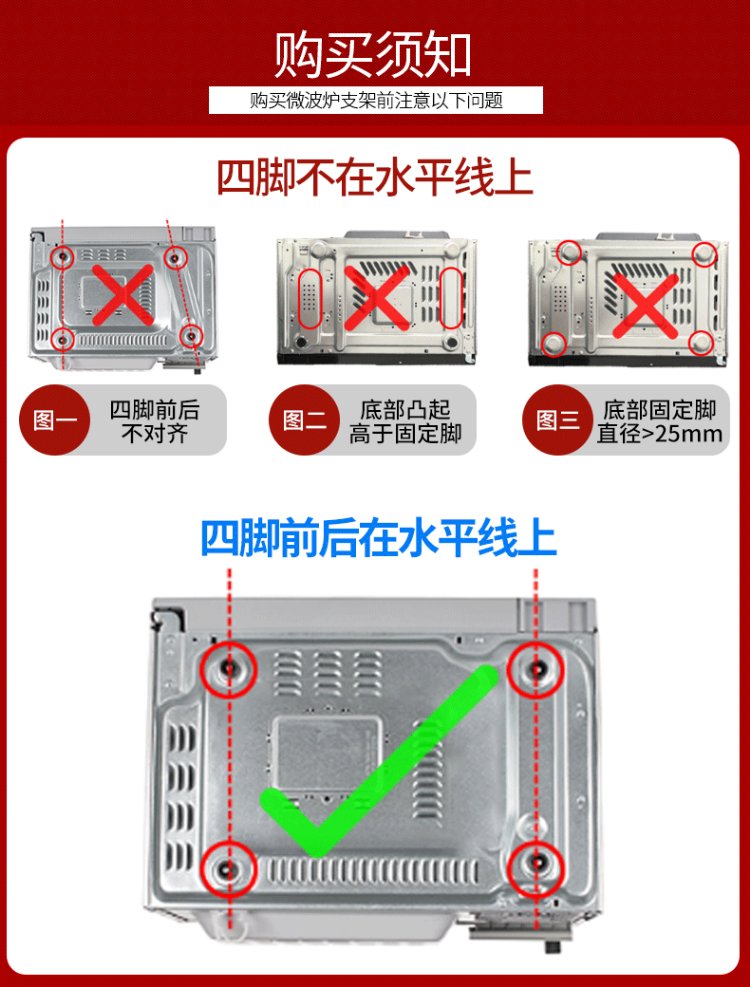 购买须知

购买微波炉支架前注意以下问题

四脚不在水平线上

图一 四脚前后不对齐

图二 底部凸起高于固定脚

图三 底部固定脚直径>25mm

四脚前后在水平线上