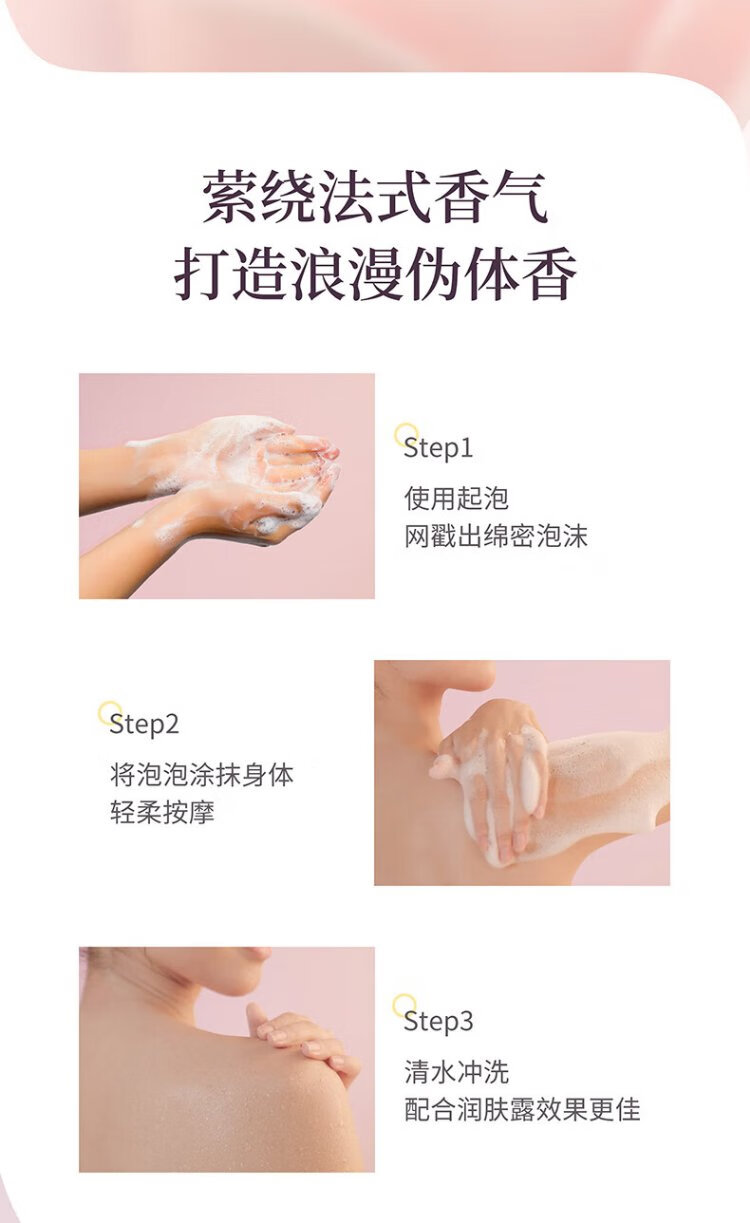 萦绕法式香气
打造浪漫伪体香

Step1
使用起泡
网戳出绵密泡沫

Step2
将泡泡涂抹身体
轻柔按摩

Step3
清水冲洗
配合润肤露效果更佳