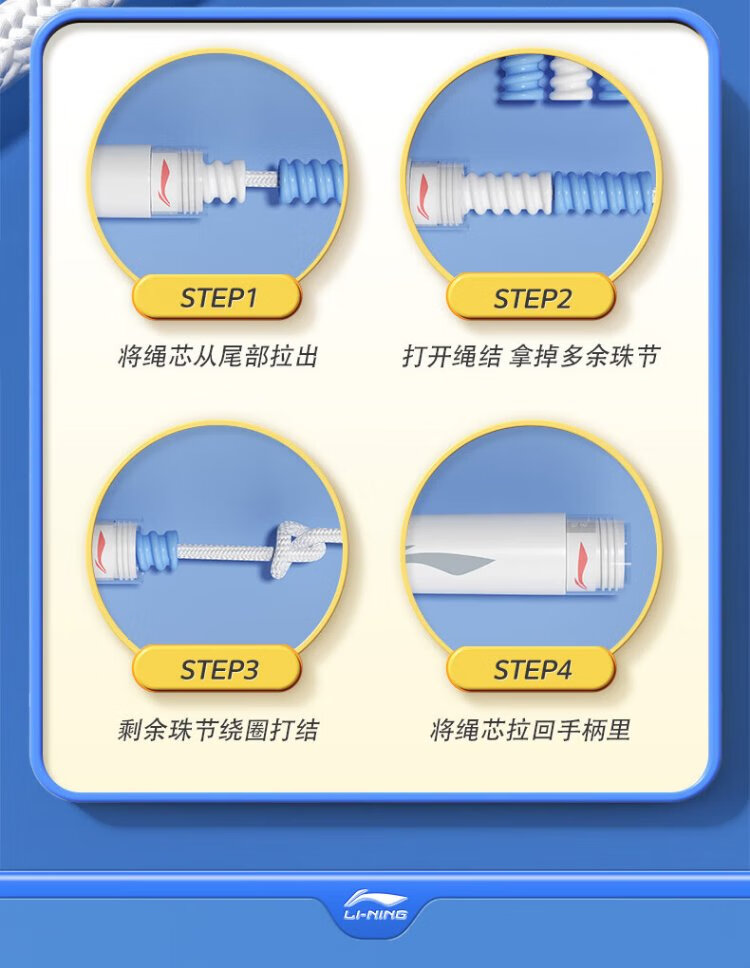 STEP1

将绳芯从尾部拉出

STEP2

打开绳结 拿掉多余珠节

STEP3

剩余珠节绕圈打结

STEP4

将绳芯拉回手柄里

LI-NING