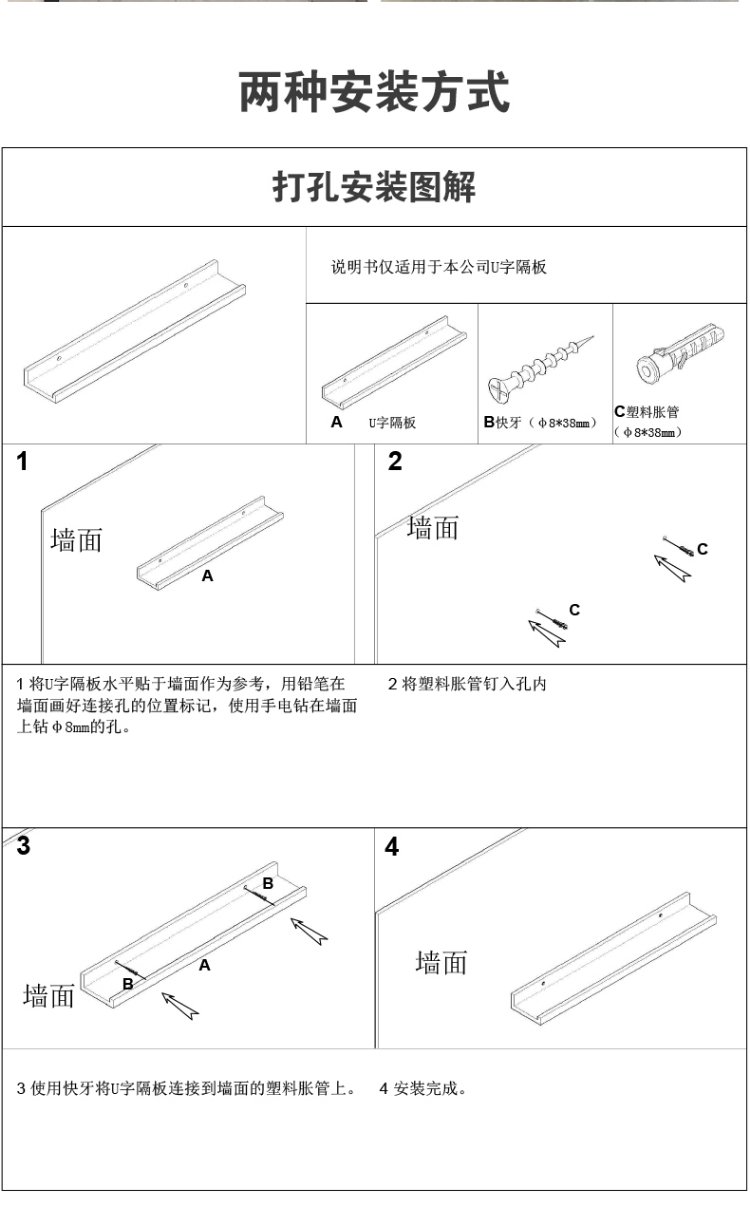 两种安装方式

打孔安装图解

说明书仅适用于本公司U字隔板

A U字隔板

B快牙（φ8*38mm）

C塑料胀管（φ8*38mm）

1

墙面

A

2

墙面

C

C

1 将U字隔板水平贴于墙面作为参考，用铅笔在墙面画好连接孔的位置标记，使用手电钻在墙面上钻φ8mm的孔。

2 将塑料胀管钉入孔内

3

B

A

B

墙面

4

墙面

3 使用快牙将U字隔板连接到墙面的塑料胀管上。

4 安装完成。