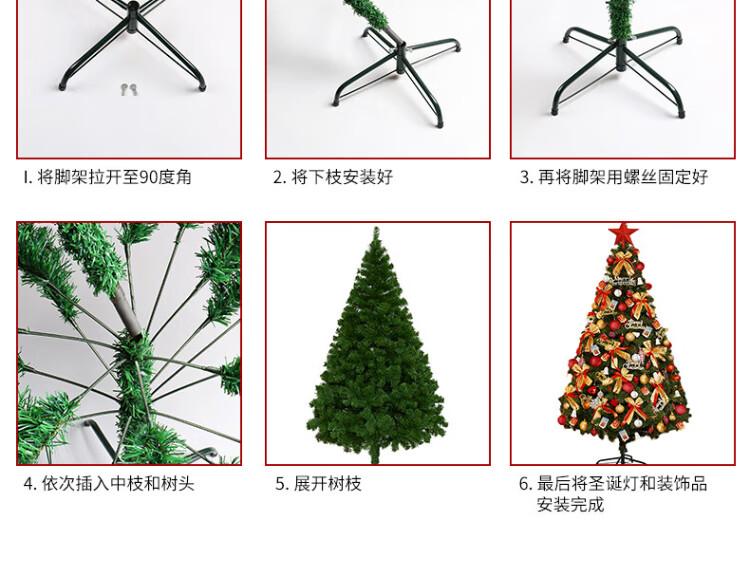 I. 将脚架拉开至90度角

2. 将下枝安装好

3. 再将脚架用螺丝固定好

4. 依次插入中枝和树头

5. 展开树枝

6. 最后将圣诞灯和装饰品安装完成