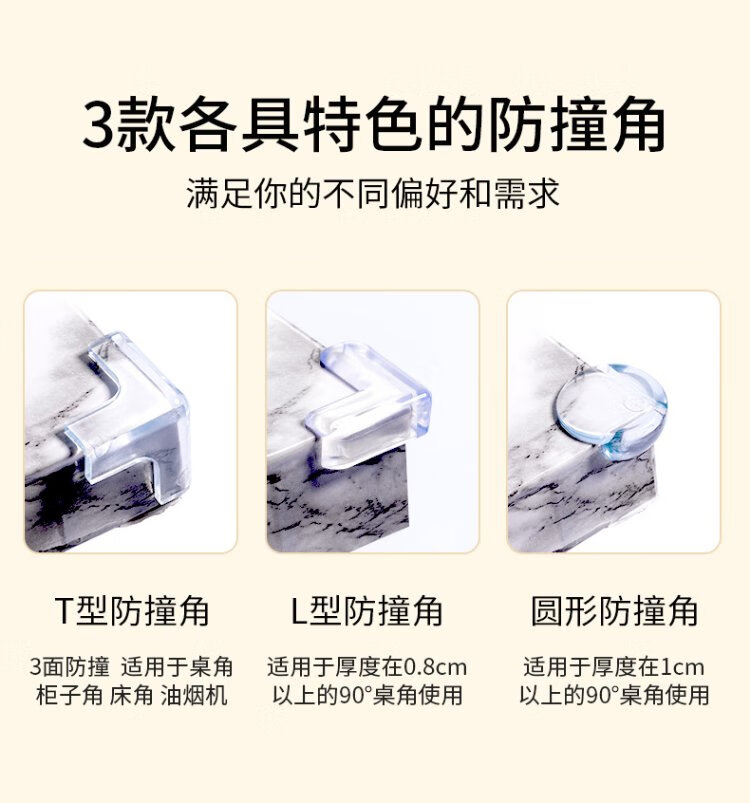 3款各具特色的防撞角

满足你的不同偏好和需求

T型防撞角

3面防撞 适用于桌角 柜子角 床角 油烟机

L型防撞角

适用于厚度在0.8cm以上的90°桌角使用

圆形防撞角

适用于厚度在1cm以上的90°桌角使用