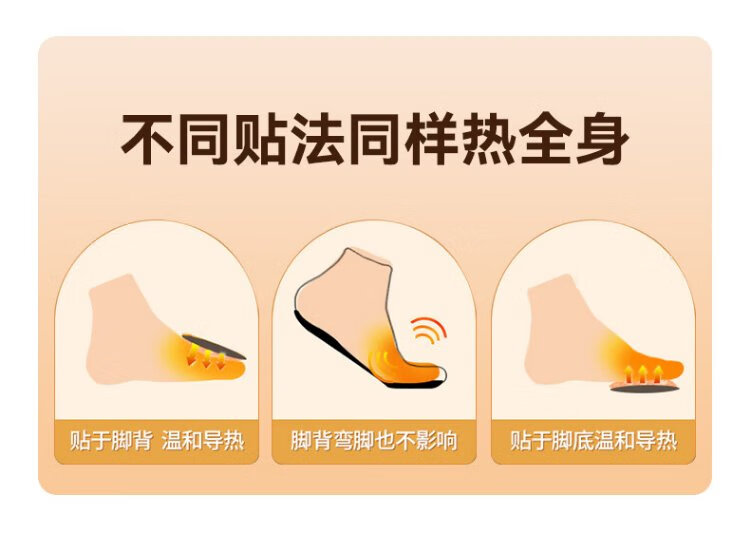 不同贴法同样热全身

贴于脚背 温和导热

脚背弯脚也不影响

贴于脚底温和导热