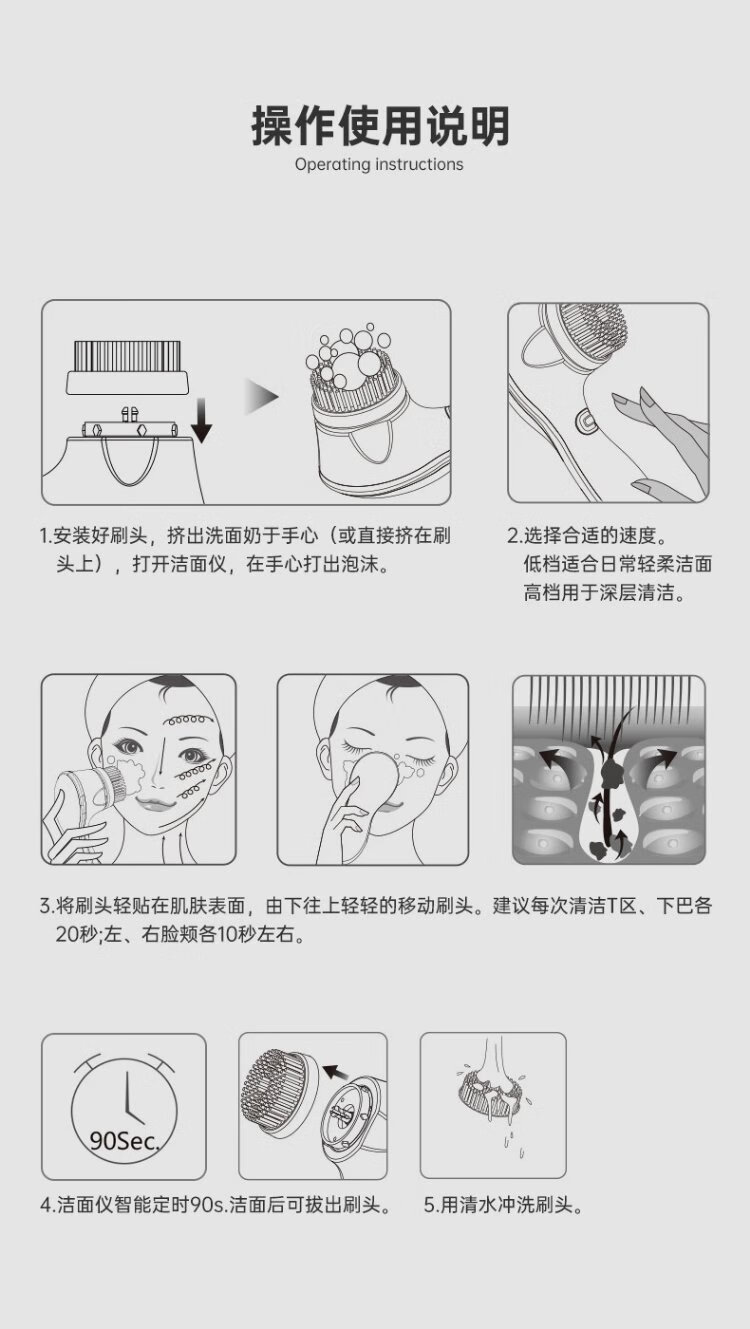 操作使用说明
Operating instructions

1.安装好刷头，挤出洗面奶于手心（或直接挤在刷头上），打开洁面仪，在手心打出泡沫。

2.选择合适的速度。
低档适合日常轻柔洁面
高档用于深层清洁。

3.将刷头轻贴在肌肤表面，由下往上轻轻的移动刷头。建议每次清洁T区、下巴各20秒;左、右脸颊各10秒左右。

90Sec.

4.洁面仪智能定时90s.洁面后可拔出刷头。

5.用清水冲洗刷头。