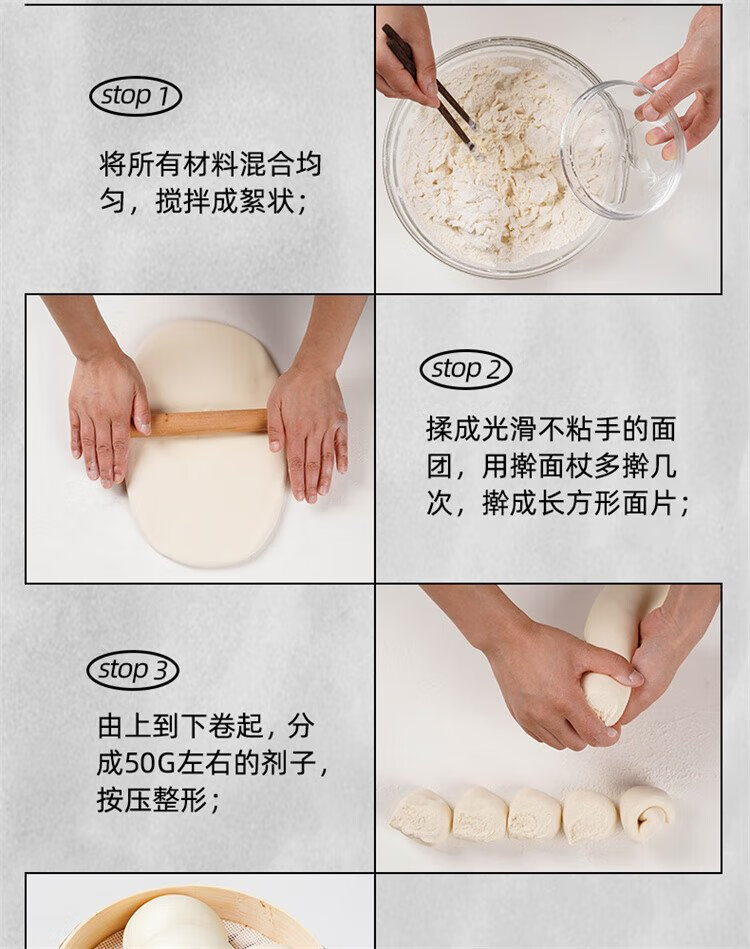 stop 1

将所有材料混合均匀，搅拌成絮状；

stop 2

揉成光滑不粘手的面团，用擀面杖多擀几次，擀成长方形面片；

stop 3

由上到下卷起，分成50G左右的剂子，按压整形；