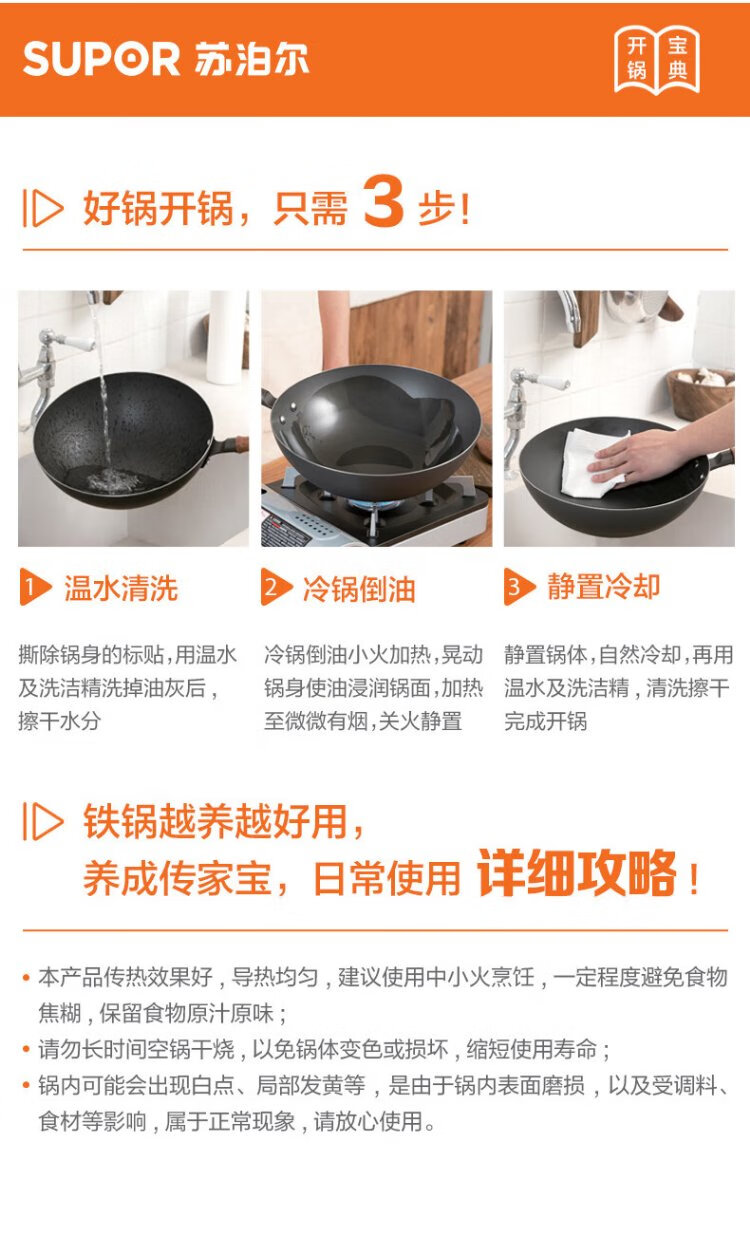 SUPOR 苏泊尔

开锅宝典

好锅开锅，只需 3 步！

1 温水清洗

撕除锅身的标贴，用温水及洗洁精洗掉油灰后，擦干水分

2 冷锅倒油

冷锅倒油小火加热，晃动锅身使油浸润锅面，加热至微微有烟，关火静置

3 静置冷却

静置锅体，自然冷却，再用温水及洗洁精，清洗擦干完成开锅

铁锅越养越好用，
养成传家宝，日常使用 详细攻略！

• 本产品传热效果好，导热均匀，建议使用中小火烹饪，一定程度避免食物焦糊，保留食物原汁原味；
• 请勿长时间空锅干烧，以免锅体变色或损坏，缩短使用寿命；
• 锅内可能会出现白点、局部发黄等，是由于锅内表面磨损，以及受调料、食材等影响，属于正常现象，请放心使用。