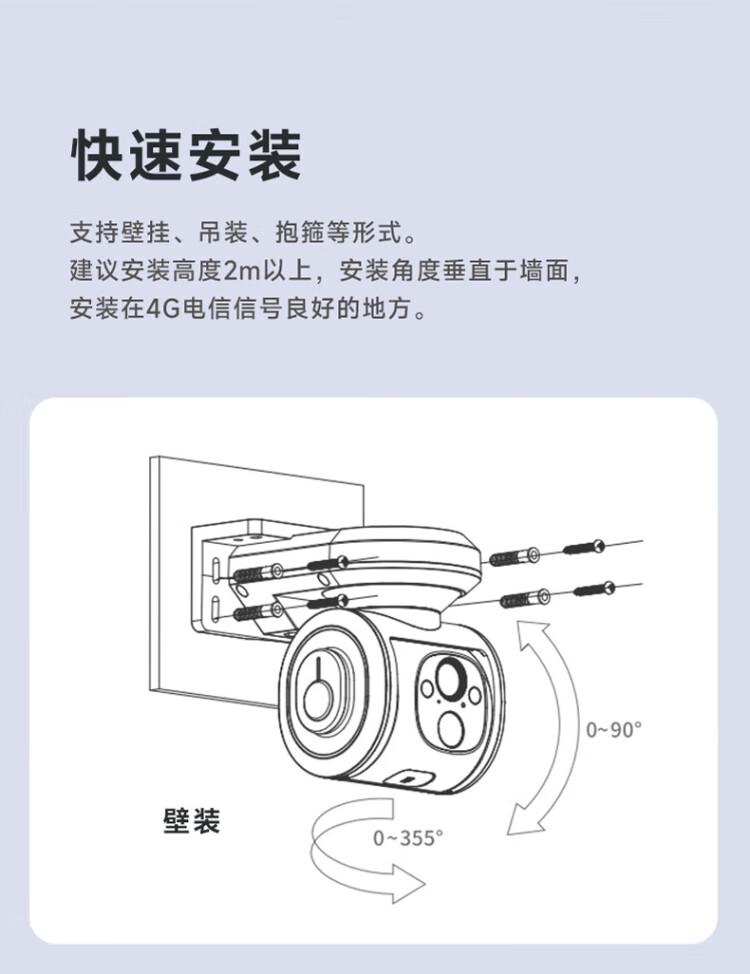 快速安装

支持壁挂、吊装、抱箍等形式。
建议安装高度2m以上，安装角度垂直于墙面，
安装在4G电信信号良好的地方。

0~90°

壁装

0~355°