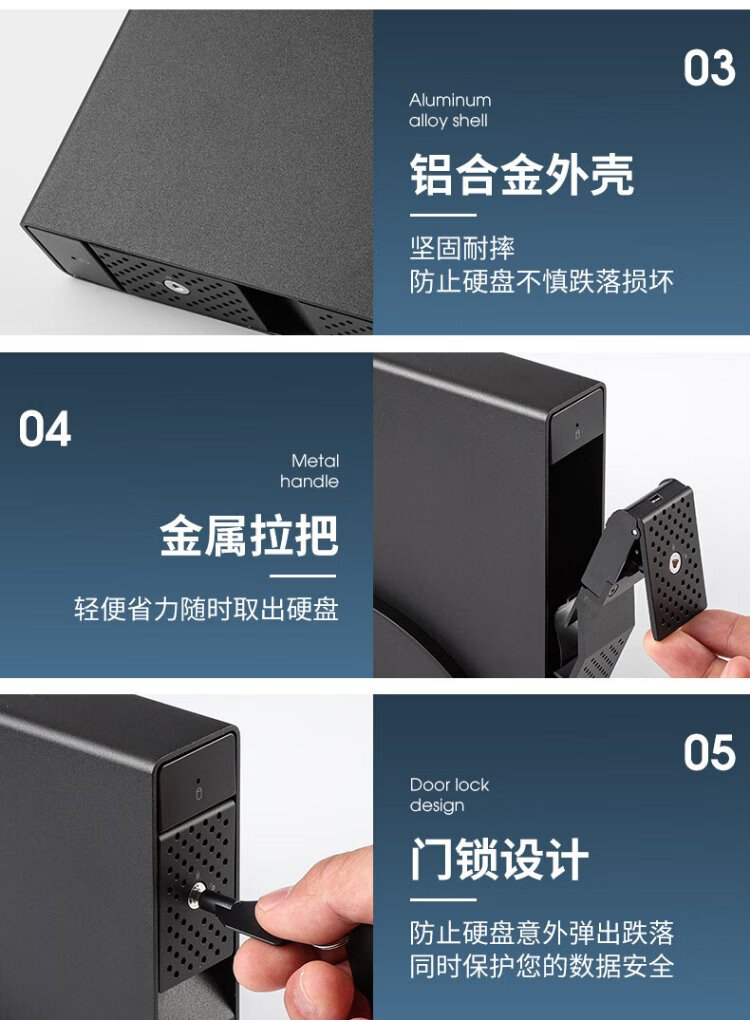 03

Aluminum alloy shell

铝合金外壳

坚固耐摔
防止硬盘不慎跌落损坏

04

Metal handle

金属拉把

轻便省力随时取出硬盘

05

Door lock design

门锁设计

防止硬盘意外弹出跌落
同时保护您的数据安全