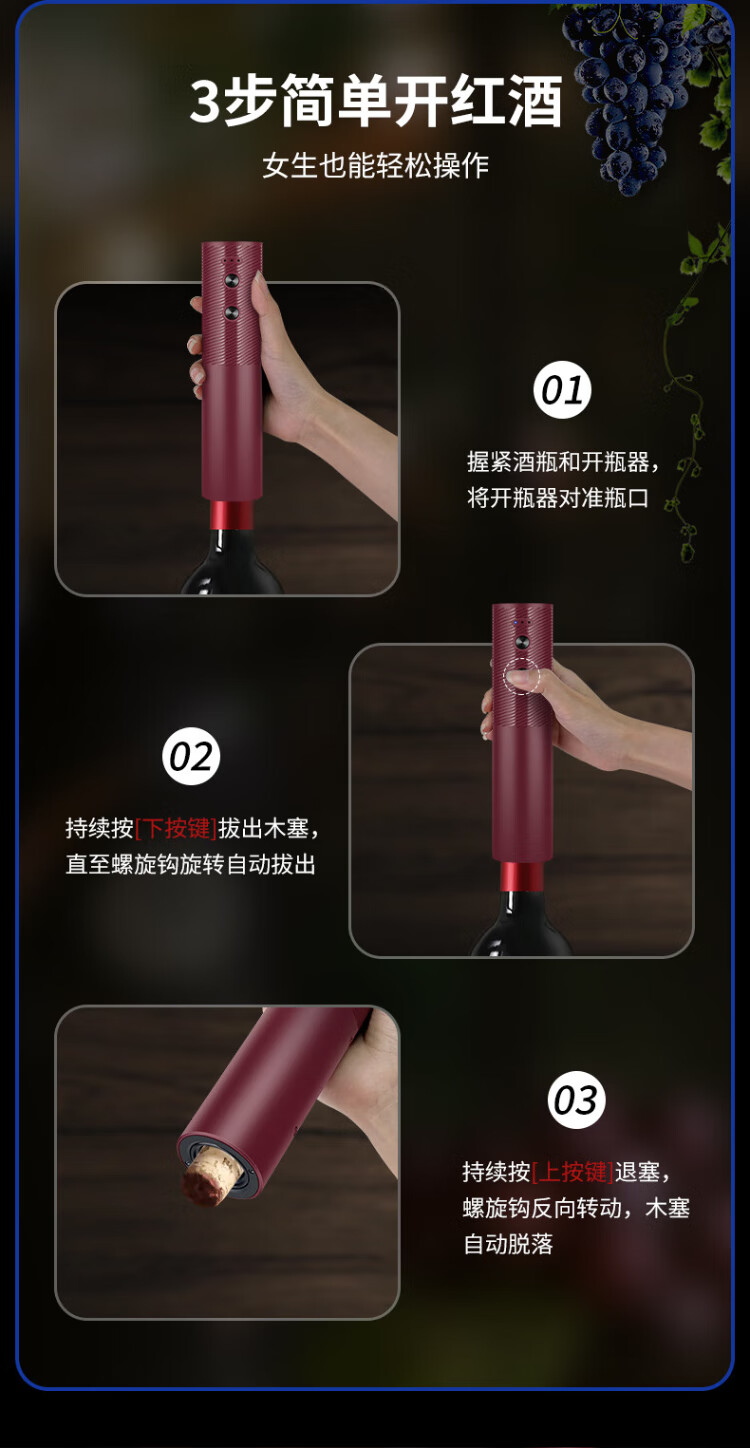 3步简单开红酒

女生也能轻松操作

01

握紧酒瓶和开瓶器，将开瓶器对准瓶口

02

持续按[下按键]拔出木塞，直至螺旋钩旋转自动拔出

03

持续按[上按键]退塞，螺旋钩反向转动，木塞自动脱落