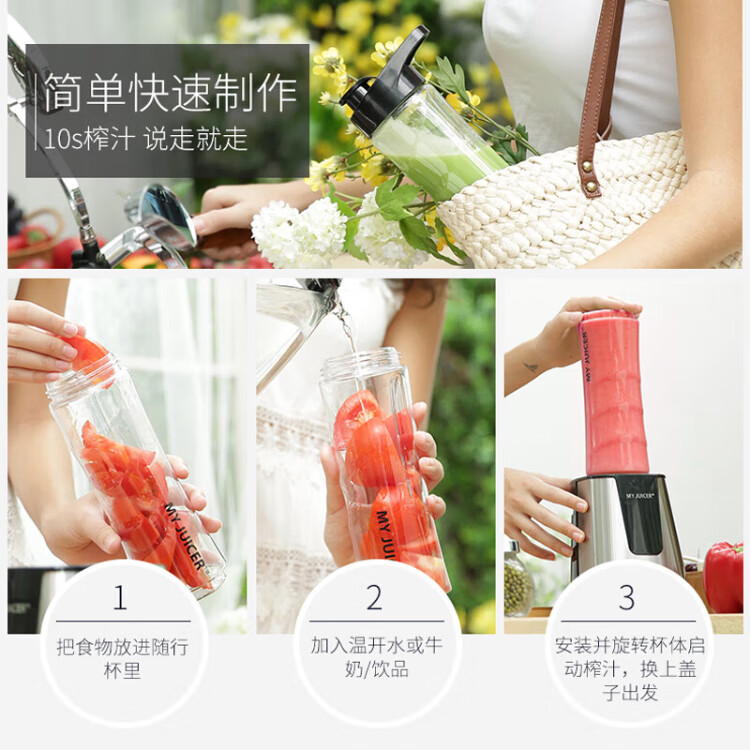 简单快速制作
10s榨汁 说走就走

MY JUICER

MY JUICER

MY JUICER

MY JUICER

1
把食物放进随行杯里

2
加入温开水或牛奶/饮品

3
安装并旋转杯体启动榨汁，换上盖子出发